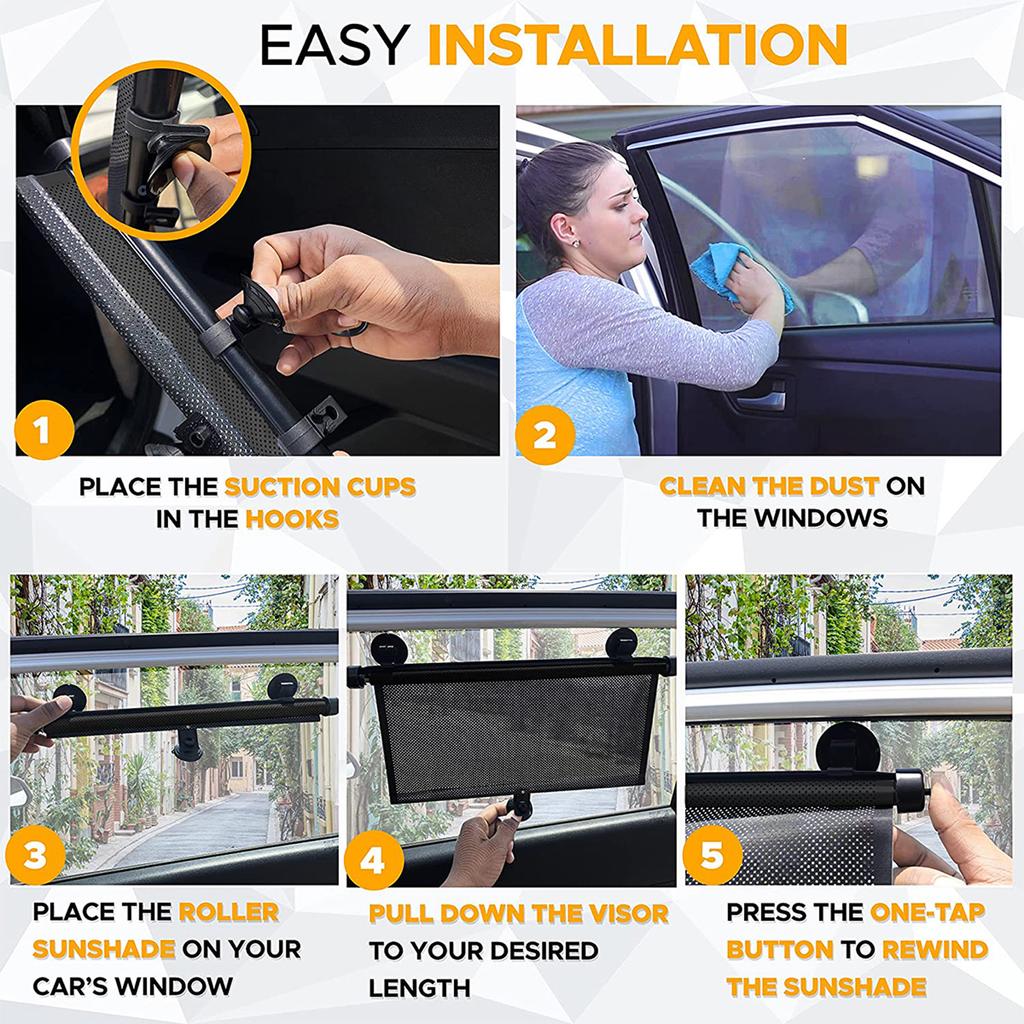 EASY INSTALLATION

1

PLACE THE SUCTION CUPS IN THE HOOKS

2

CLEAN THE DUST ON THE WINDOWS

3

PLACE THE ROLLER SUNSHADE ON YOUR CAR'S WINDOW

4

PULL DOWN THE VISOR TO YOUR DESIRED LENGTH

5

PRESS THE ONE-TAP BUTTON TO REWIND THE SUNSHADE