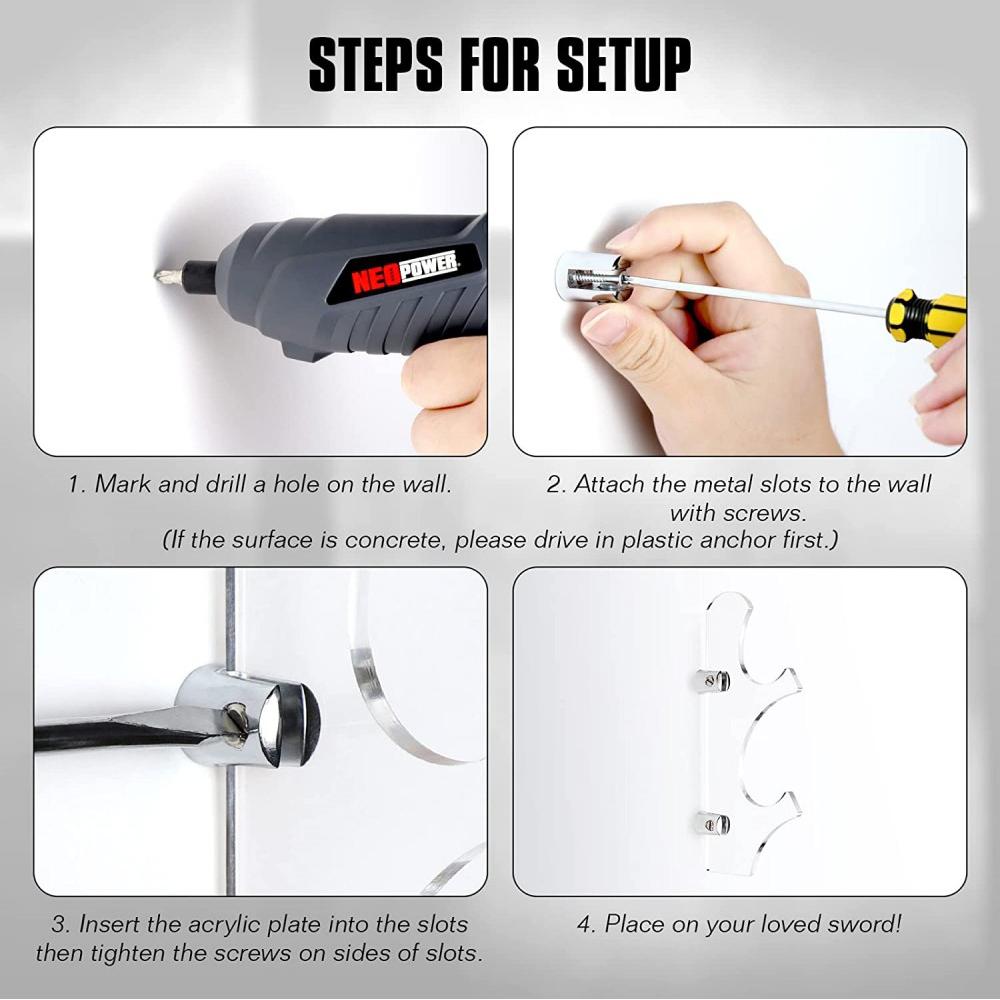 STEPS FOR SETUP

NEOPOWER

1. Mark and drill a hole on the wall.

2. Attach the metal slots to the wall with screws.

(If the surface is concrete, please drive in plastic anchor first.)

3. Insert the acrylic plate into the slots then tighten the screws on sides of slots.

4. Place on your loved sword!