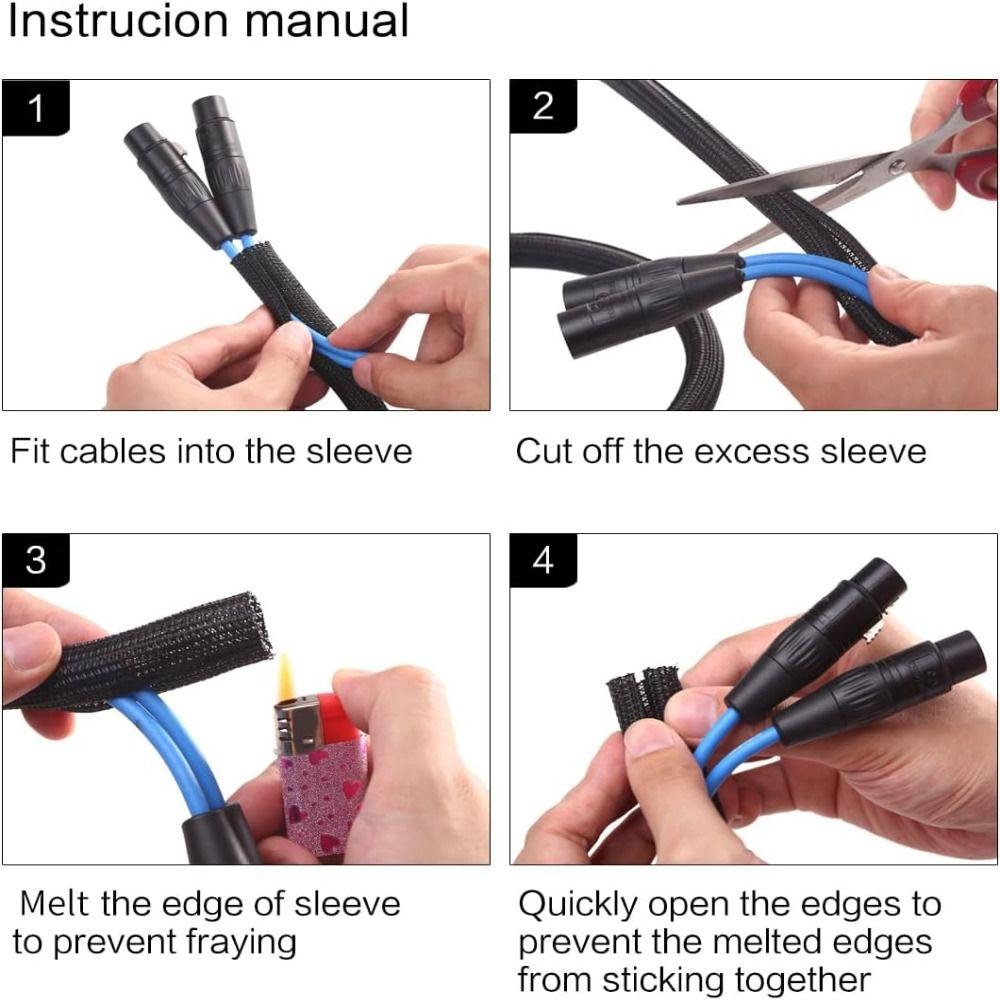 Instrucion manual

1

Fit cables into the sleeve

2

Cut off the excess sleeve

3

Melt the edge of sleeve to prevent fraying

4

Quickly open the edges to prevent the melted edges from sticking together