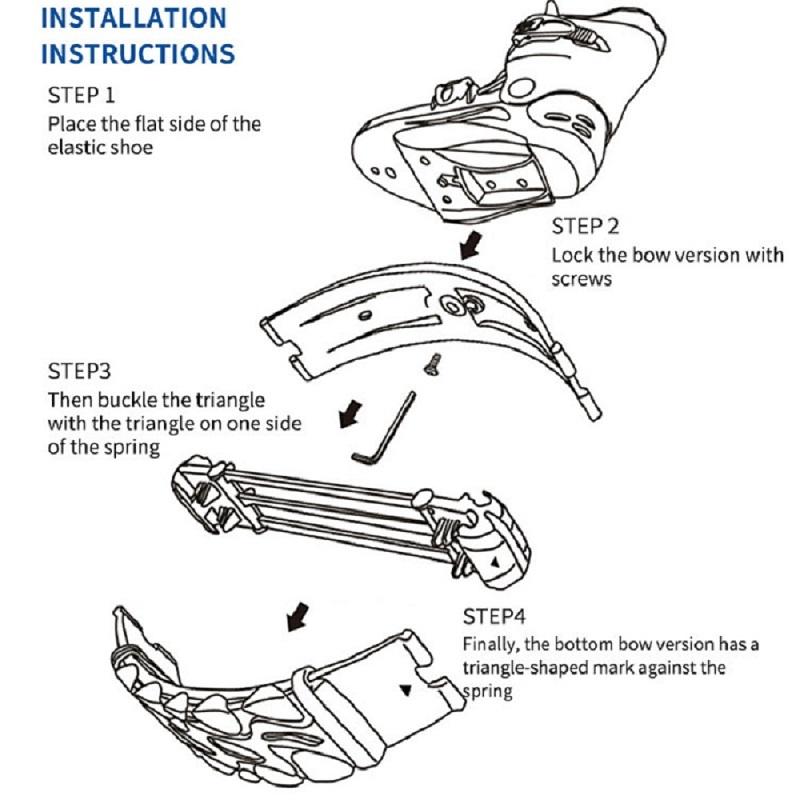 INSTALLATION INSTRUCTIONS

STEP 1
Place the flat side of the elastic shoe

STEP 2
Lock the bow version with screws

STEP3
Then buckle the triangle with the triangle on one side of the spring

STEP4
Finally, the bottom bow version has a triangle-shaped mark against the spring