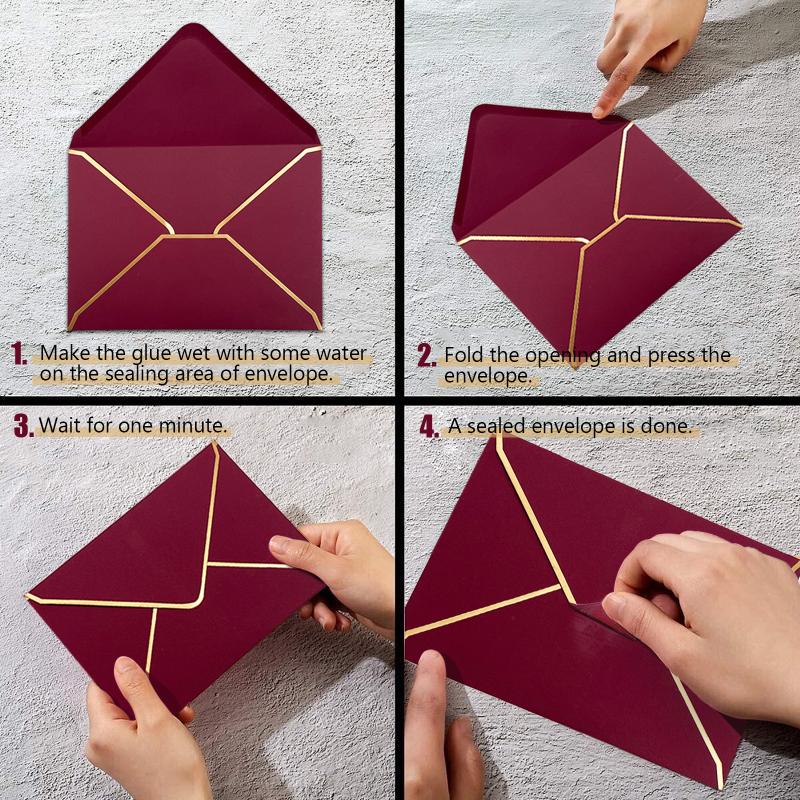 1. Make the glue wet with some water on the sealing area of envelope.

2. Fold the opening and press the envelope.

3. Wait for one minute.

4. A sealed envelope is done.