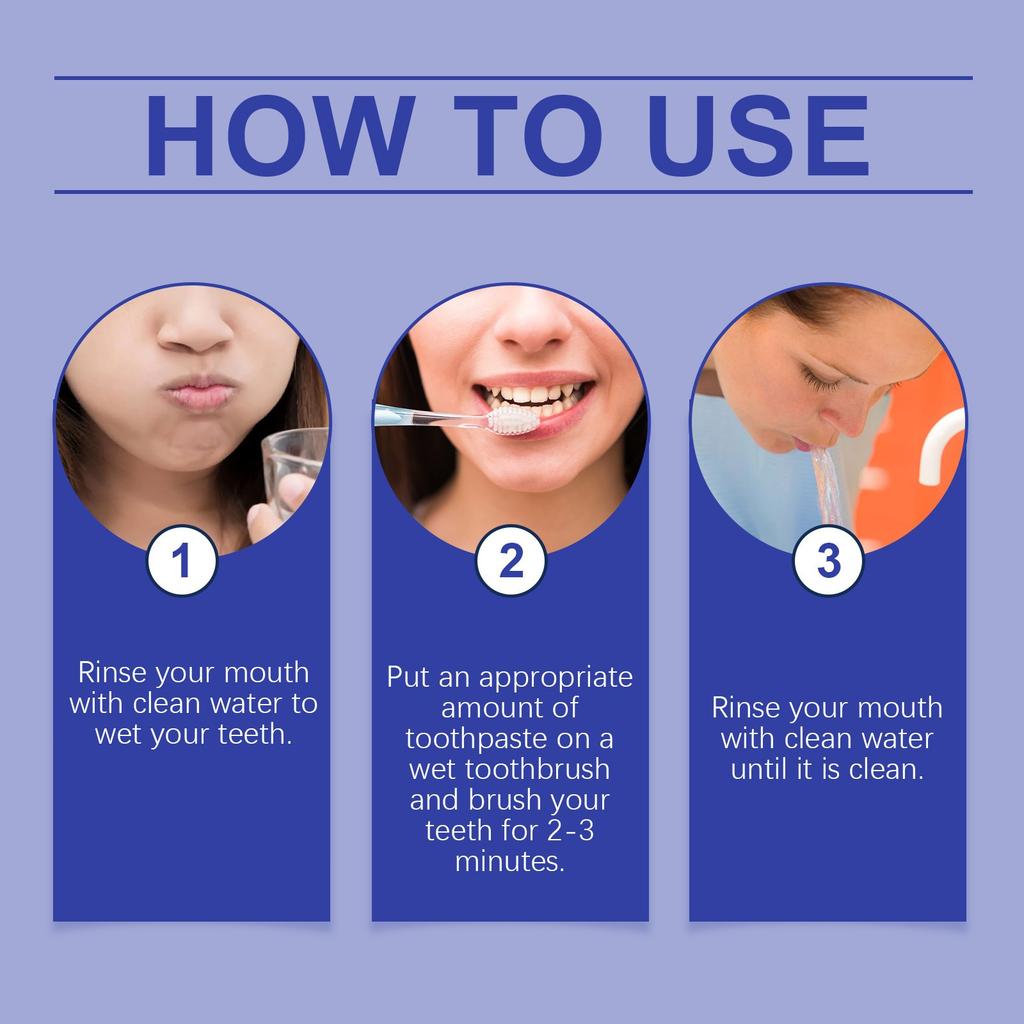 HOW TO USE

1

Rinse your mouth with clean water to wet your teeth.

2

Put an appropriate amount of toothpaste on a wet toothbrush and brush your teeth for 2-3 minutes.

3

Rinse your mouth with clean water until it is clean.