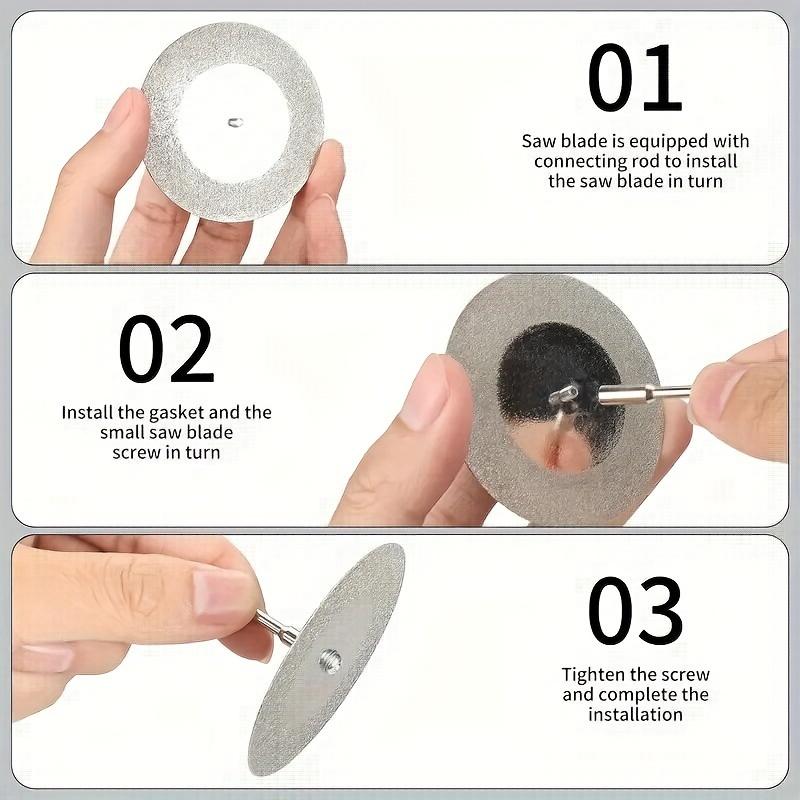 01

Saw blade is equipped with connecting rod to install the saw blade in turn

02

Install the gasket and the small saw blade screw in turn

03

Tighten the screw and complete the installation