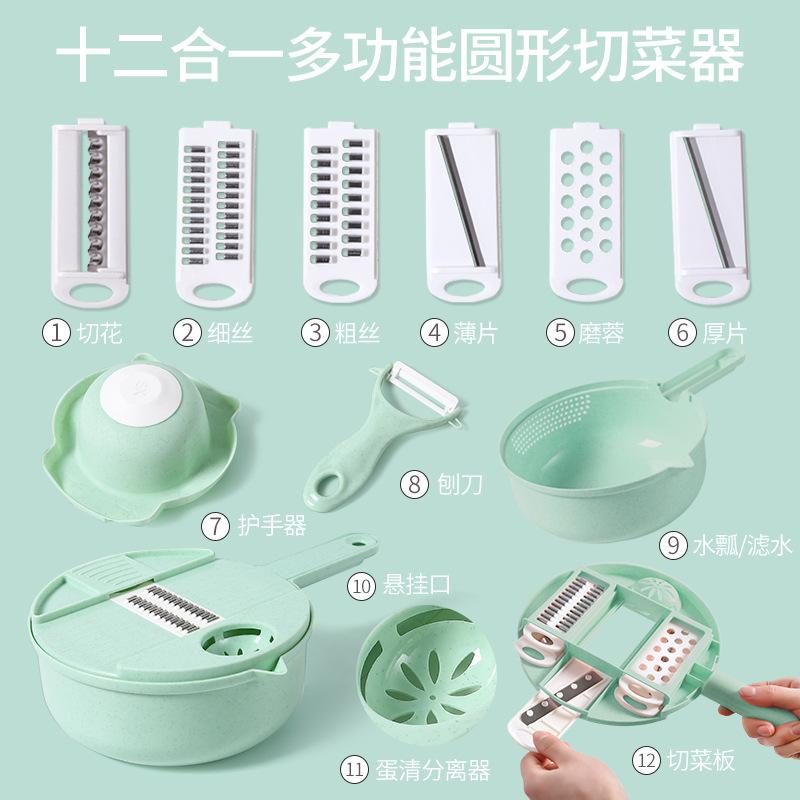 十二合一多功能圆形切菜器

① 切花 ② 细丝 ③ 粗丝 ④ 薄片 ⑤ 磨蓉 ⑥ 厚片

⑦ 护手器

⑧ 刨刀

⑨ 水瓢/滤水

⑩ 悬挂口

⑪ 蛋清分离器

⑫ 切菜板