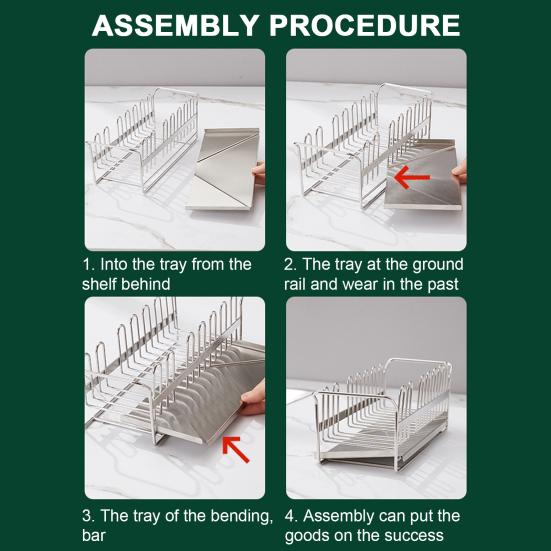 ASSEMBLY PROCEDURE

1. Into the tray from the shelf behind

2. The tray at the ground rail and wear in the past

3. The tray of the bending, bar

4. Assembly can put the goods on the success