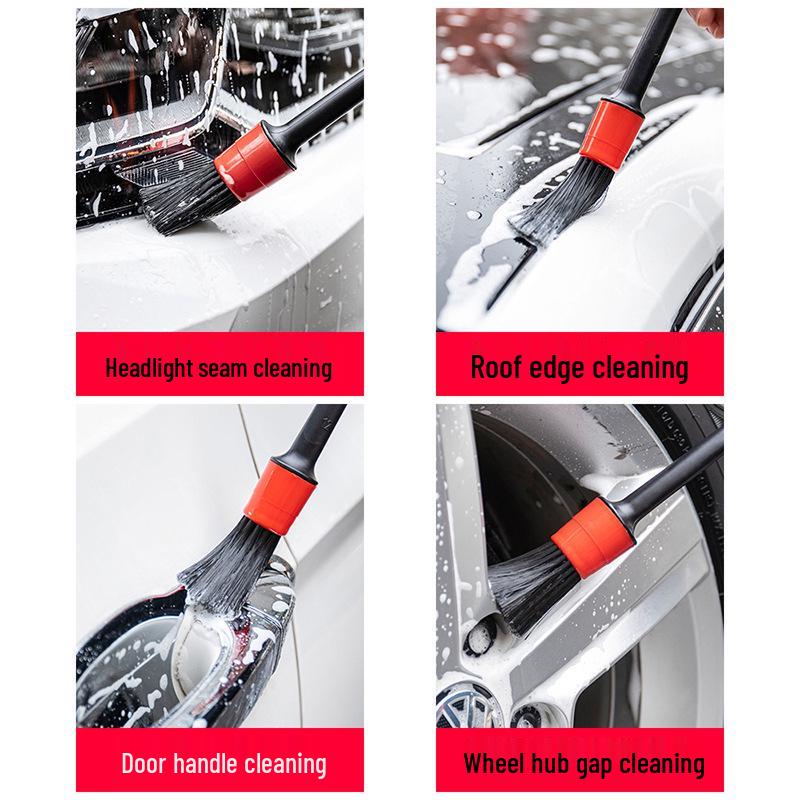 Headlight seam cleaning

Roof edge cleaning

Door handle cleaning

Wheel hub gap cleaning