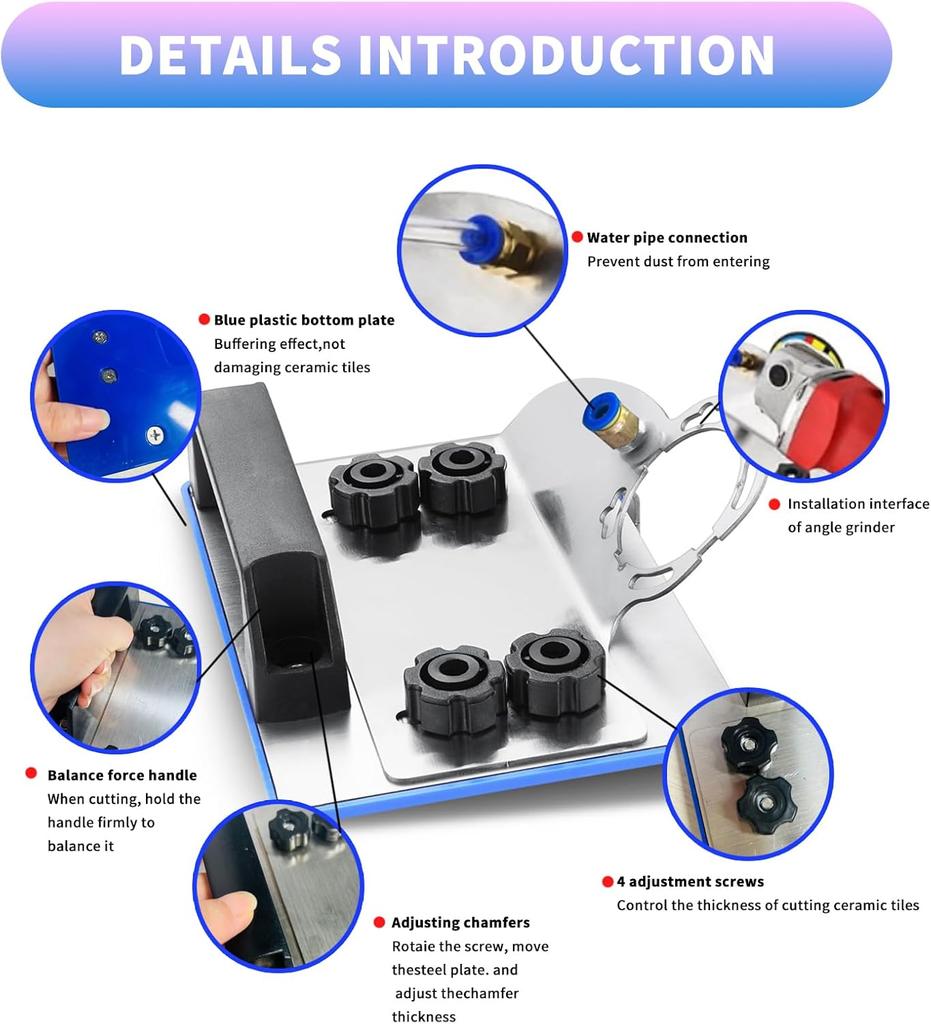 DETAILS INTRODUCTION

Water pipe connection
Prevent dust from entering

Blue plastic bottom plate
Buffering effect,not damaging ceramic tiles

Installation interface of angle grinder

Balance force handle
When cutting, hold the handle firmly to balance it

4 adjustment screws
Control the thickness of cutting ceramic tiles

Adjusting chamfers
Rotaie the screw, move thesteel plate. and adjust thechamfer thickness