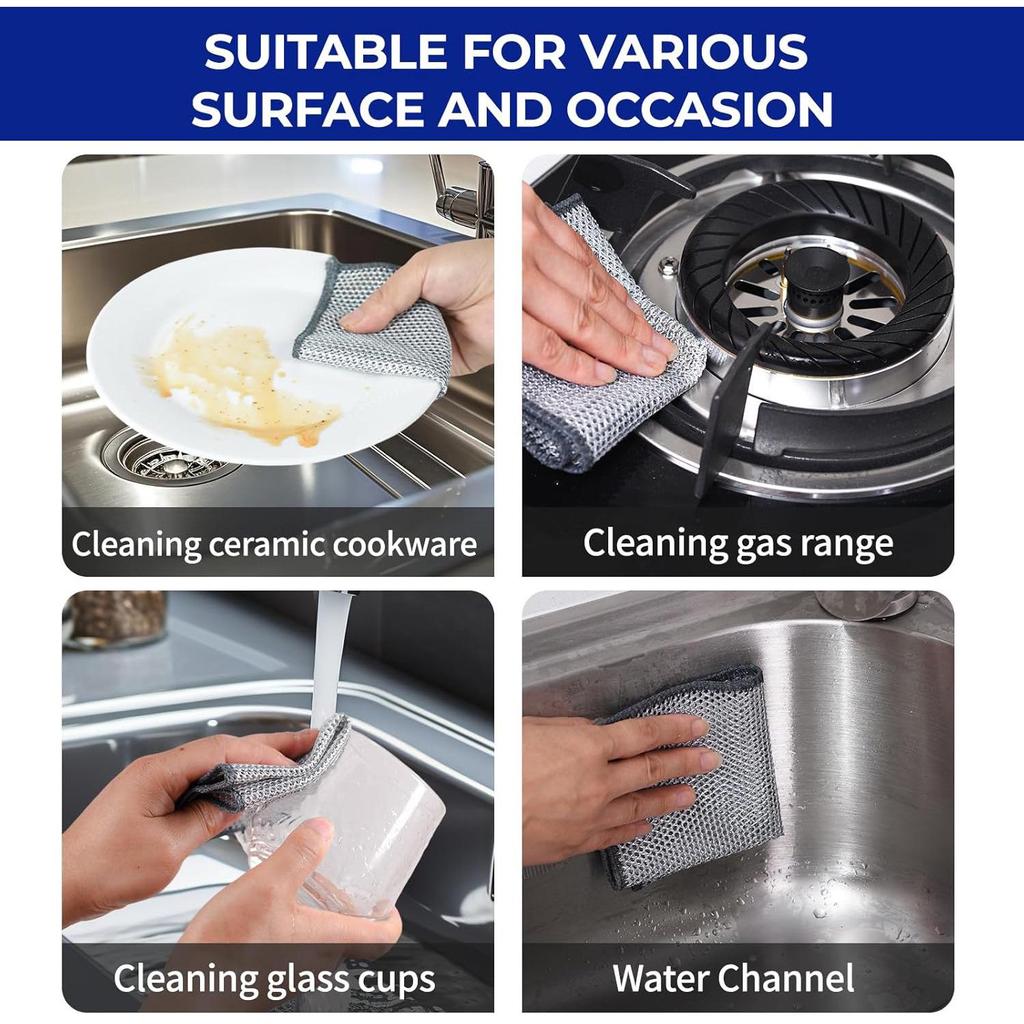 SUITABLE FOR VARIOUS SURFACE AND OCCASION

Cleaning ceramic cookware

Cleaning gas range

Cleaning glass cups

Water Channel