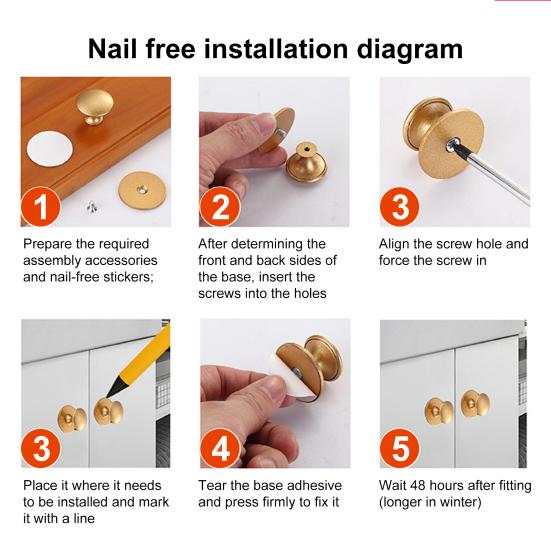 Nail free installation diagram

1

Prepare the required assembly accessories and nail-free stickers;

2

After determining the front and back sides of the base, insert the screws into the holes

3

Align the screw hole and force the screw in

3

Place it where it needs to be installed and mark it with a line

4

Tear the base adhesive and press firmly to fix it

5

Wait 48 hours after fitting (longer in winter)