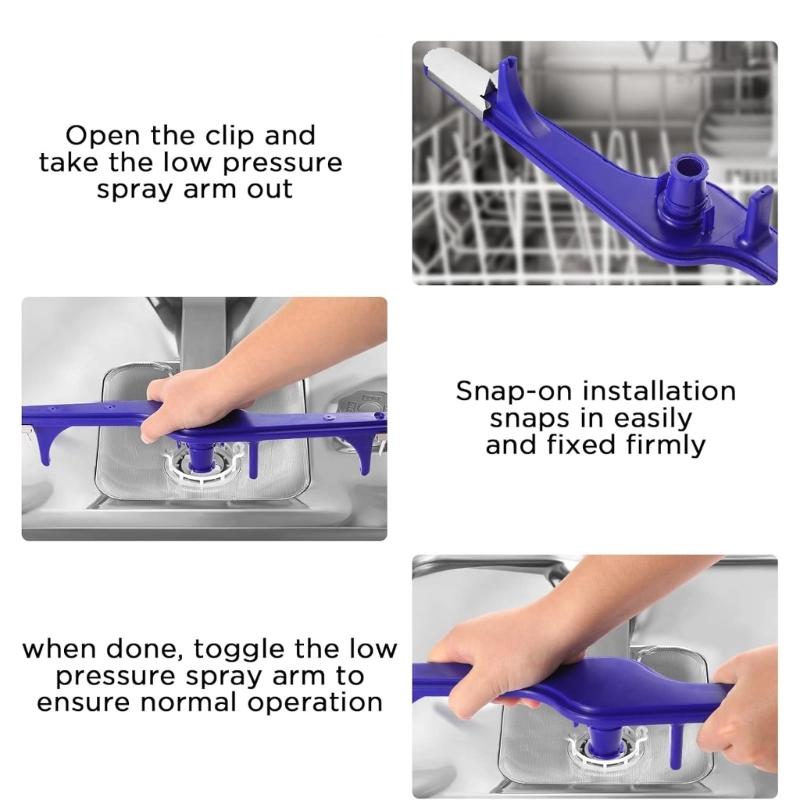 Open the clip and take the low pressure spray arm out

Snap-on installation snaps in easily and fixed firmly

when done, toggle the low pressure spray arm to ensure normal operation