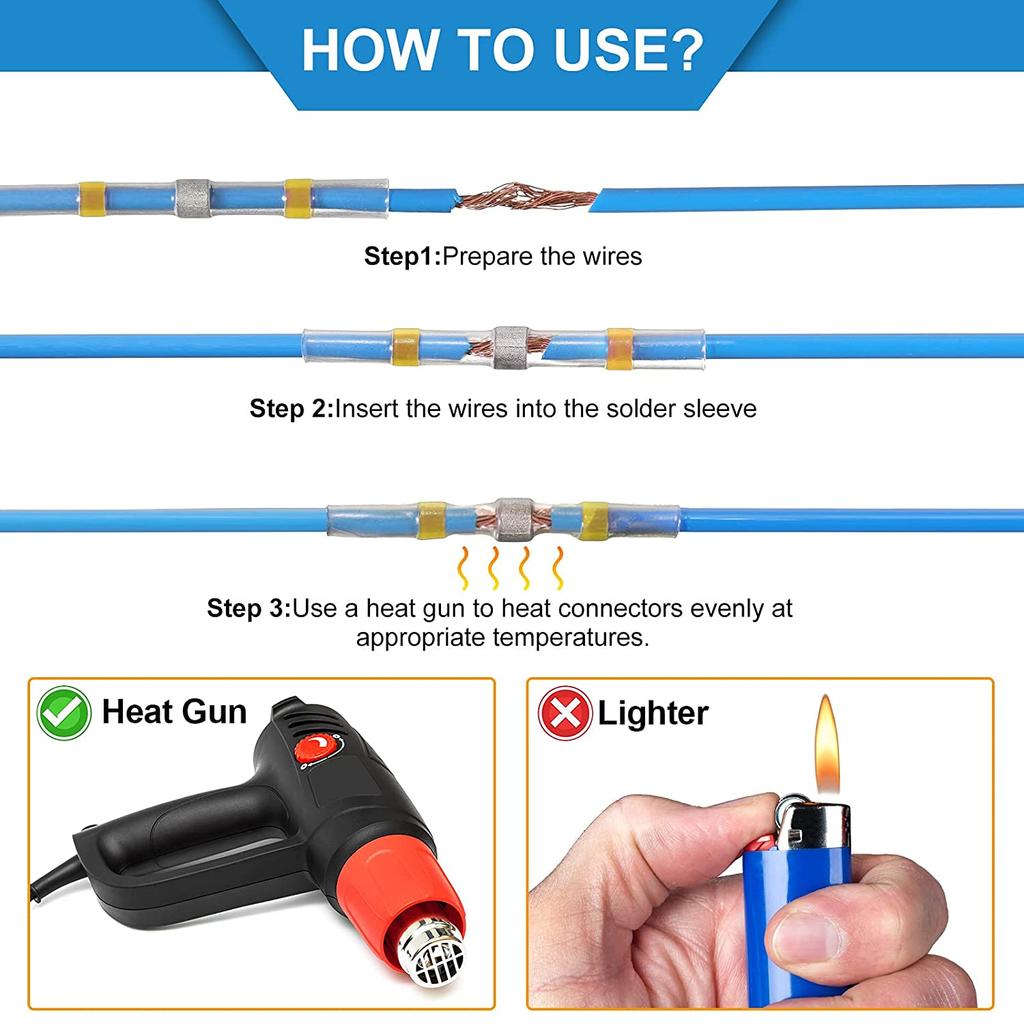 HOW TO USE?

Step1:Prepare the wires

Step 2:Insert the wires into the solder sleeve

Step 3:Use a heat gun to heat connectors evenly at appropriate temperatures.

Heat Gun

Lighter