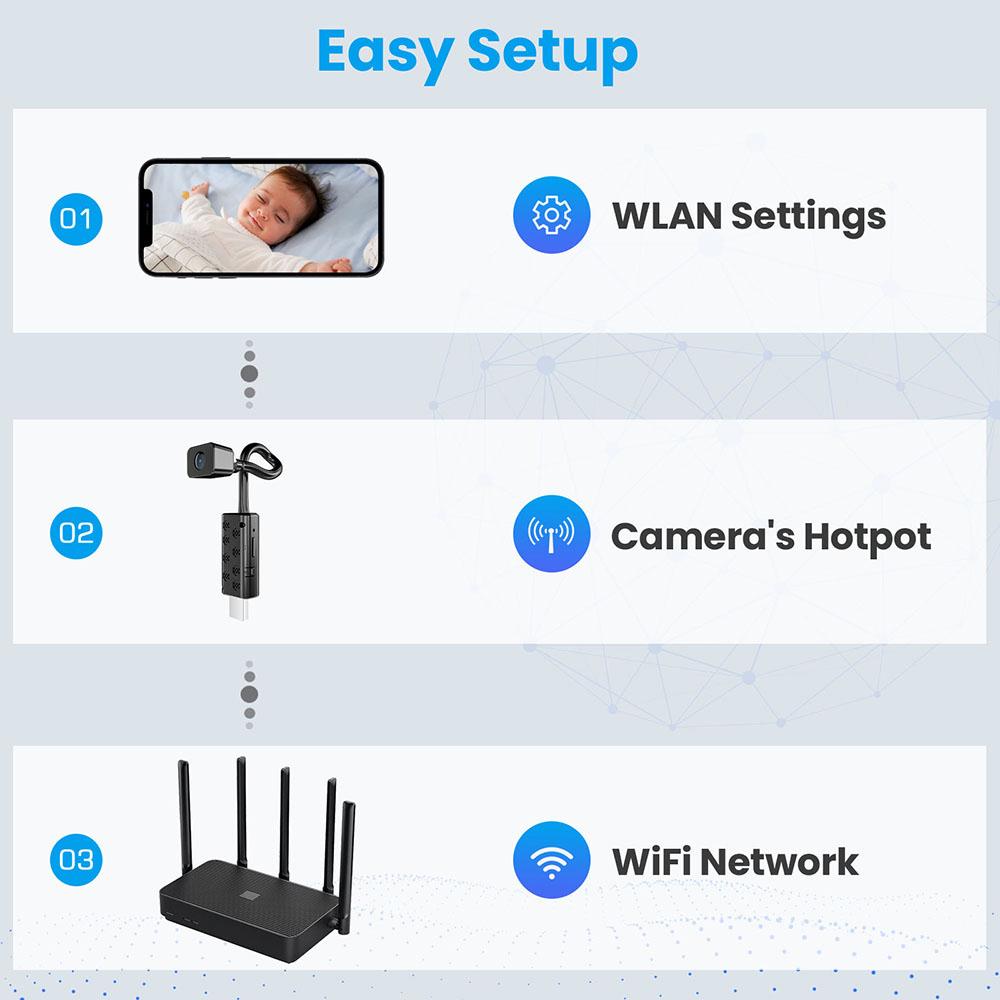 Easy Setup

01

WLAN Settings

02

Camera's Hotpot

03

WiFi Network