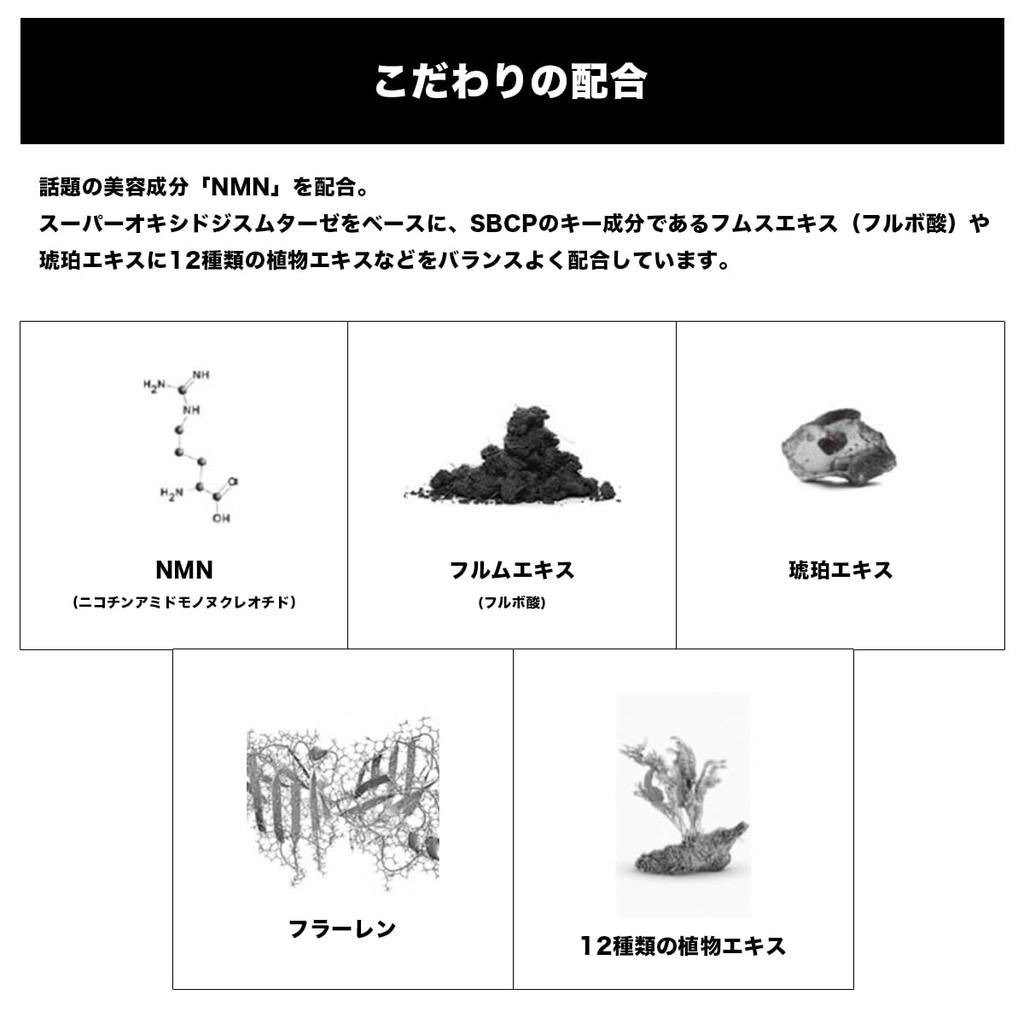 こだわりの配合

話題の美容成分「NMN」を配合。
スーパーオキシドジスムターゼをベースに、SBCPのキー成分であるフムスエキス（フルボ酸）や琥珀エキスに12種類の植物エキスなどをバランスよく配合しています。

$H_2N$ NH NH $H_2N$ O OH

NMN
（ニコチンアミドモノヌクレオチド）

フルムエキス
（フルボ酸）

琥珀エキス

フラーレン

12種類の植物エキス