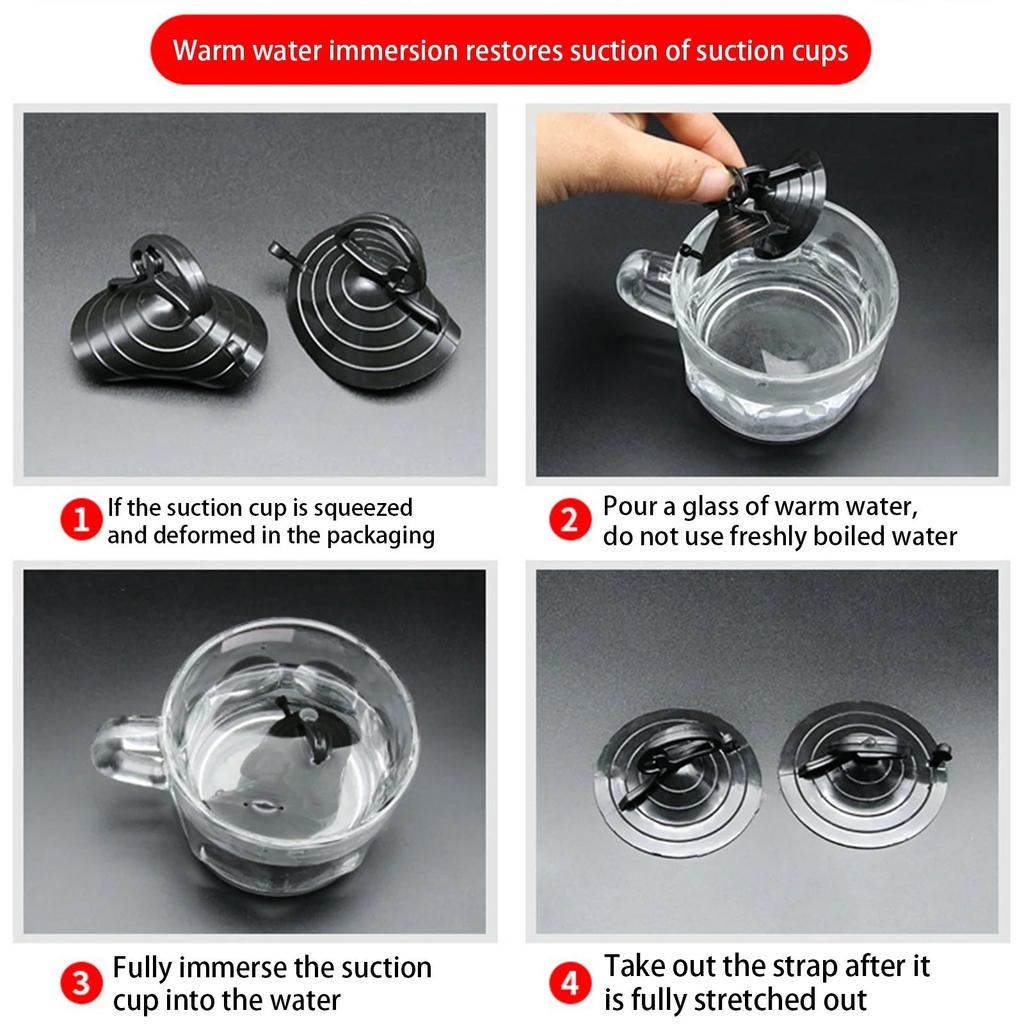 Warm water immersion restores suction of suction cups

1 If the suction cup is squeezed and deformed in the packaging

2 Pour a glass of warm water, do not use freshly boiled water

3 Fully immerse the suction cup into the water

4 Take out the strap after it is fully stretched out