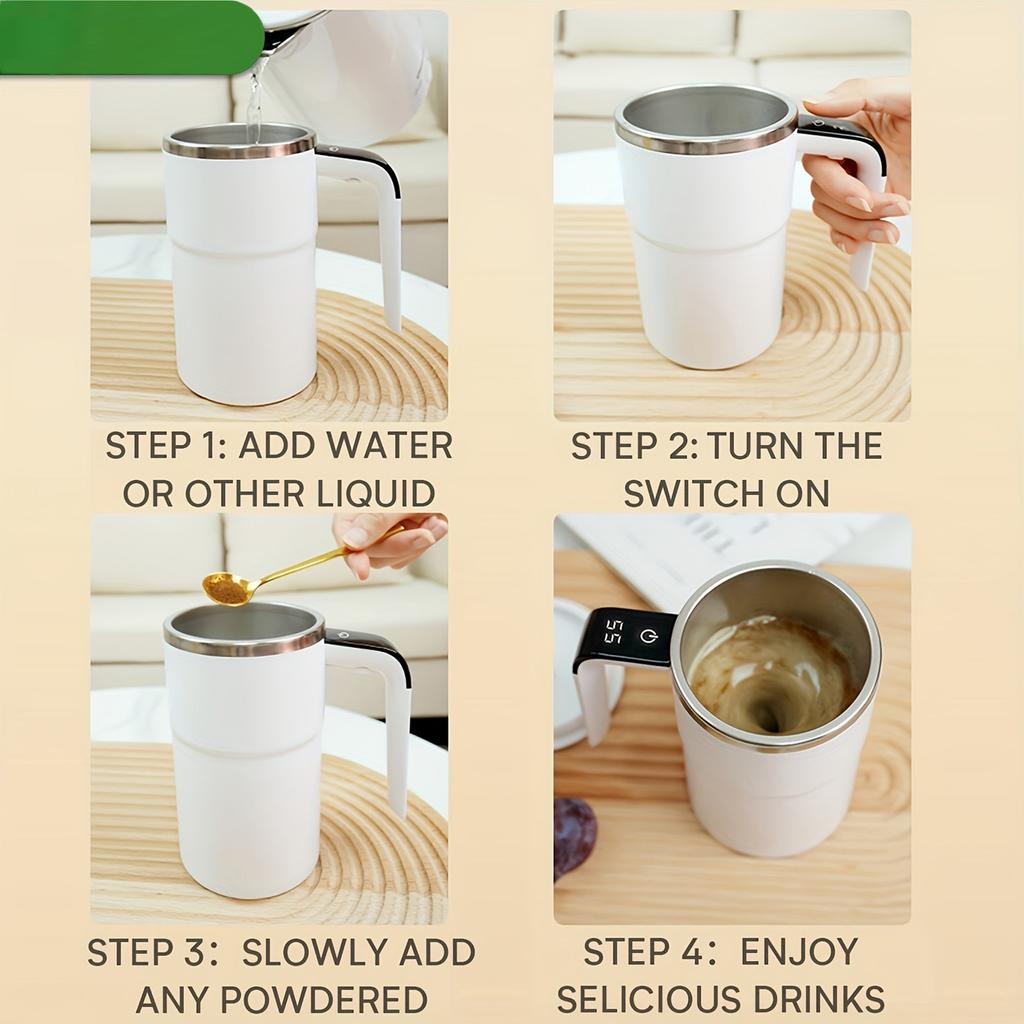 STEP 1: ADD WATER OR OTHER LIQUID

STEP 2: TURN THE SWITCH ON

STEP 3: SLOWLY ADD ANY POWDERED

55

STEP 4: ENJOY SELICIOUS DRINKS