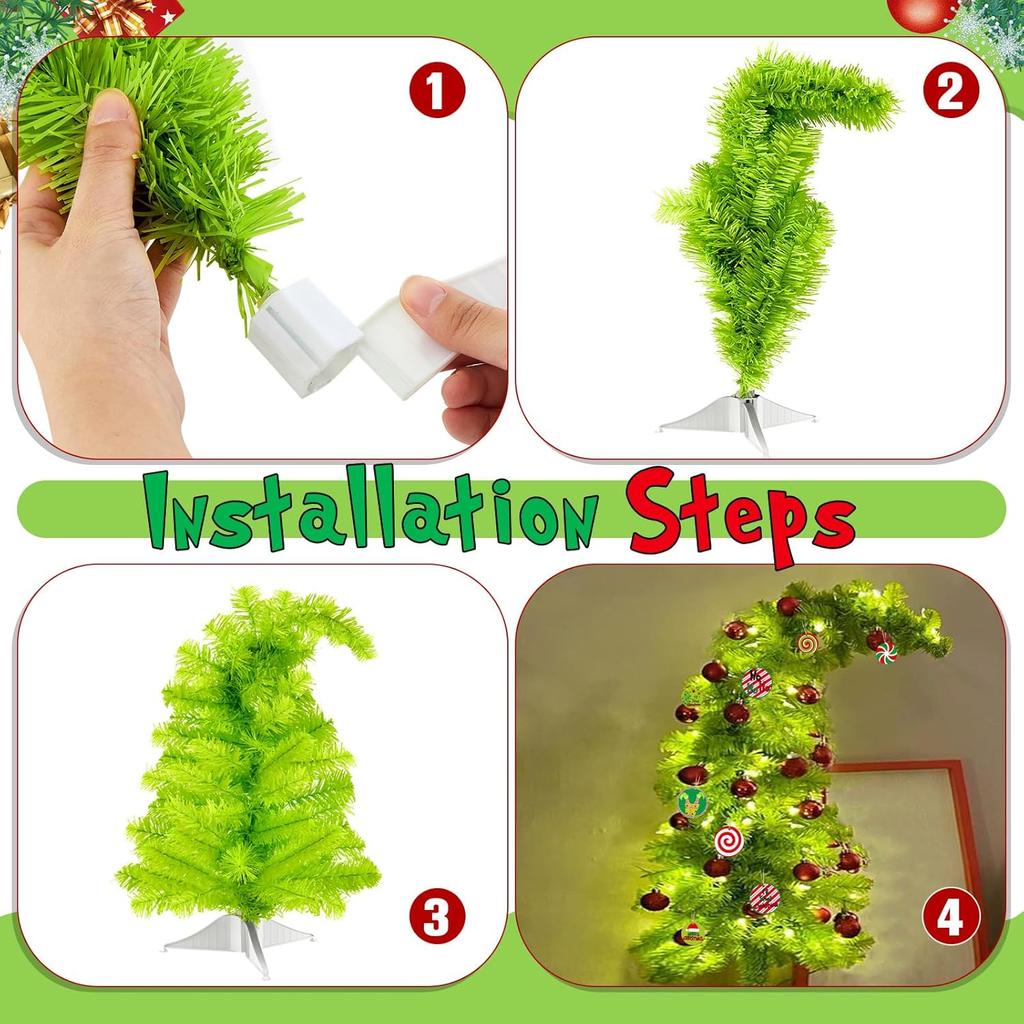 1

2

Installation Steps

3

4