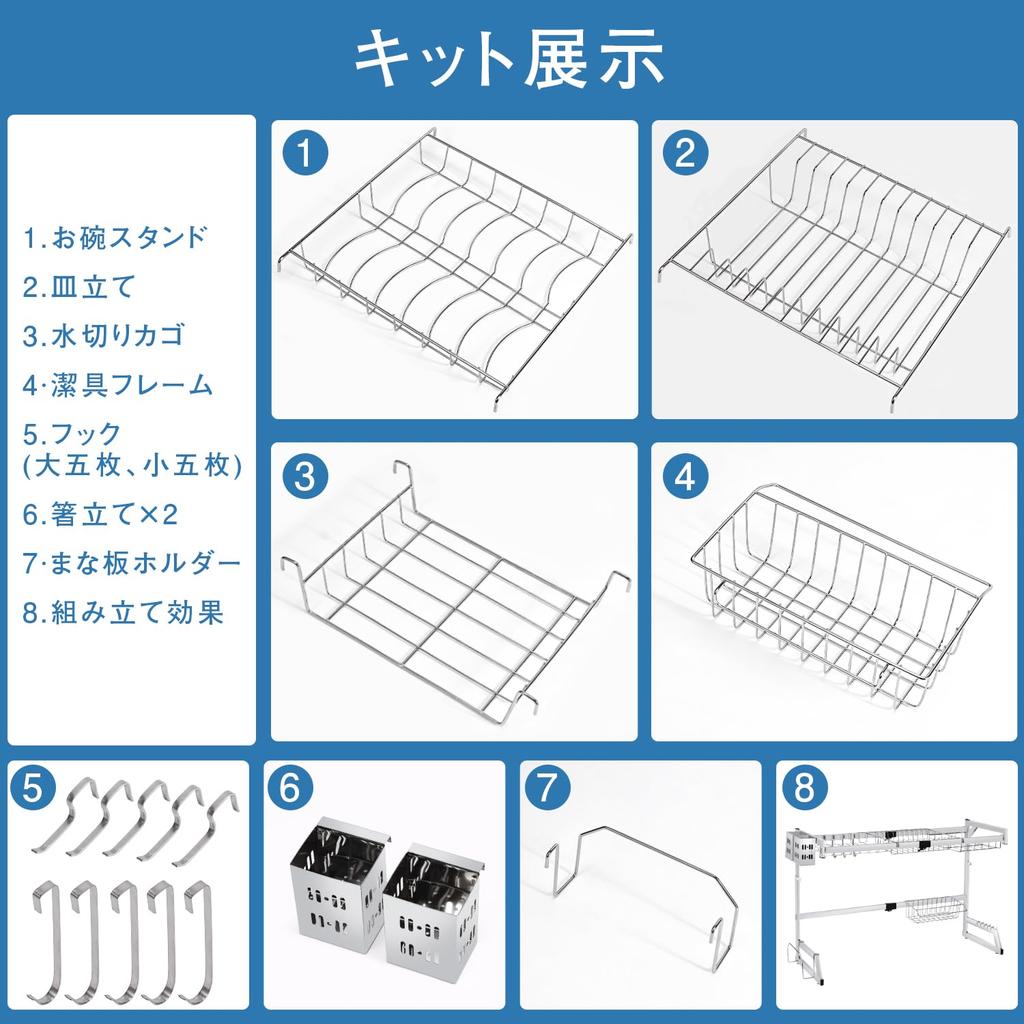 キット展示

1.お碗スタンド
2.皿立て
3.水切りカゴ
4·潔具フレーム
5.フック
(大五枚、小五枚)
6.箸立て×2
7·まな板ホルダー
8.組み立て効果

1

2

3

4

5

6

7

8