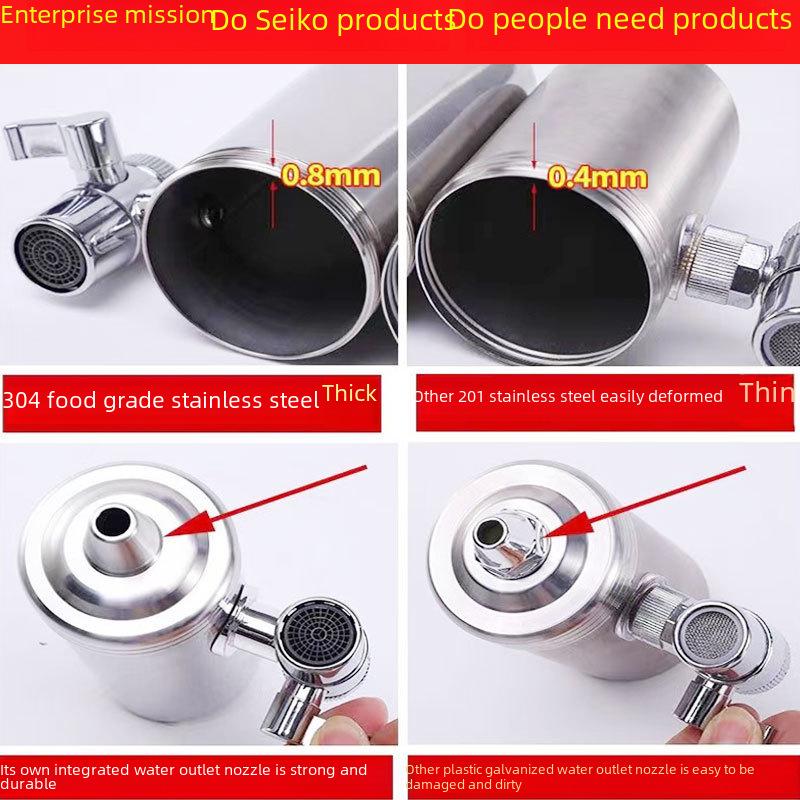 Enterprise mission Do Seiko products Do people need products

0.8mm

0.4mm

304 food grade stainless steel Thick

Other 201 stainless steel easily deformed Thin

Its own integrated water outlet nozzle is strong and durable

Other plastic galvanized water outlet nozzle is easy to be damaged and dirty