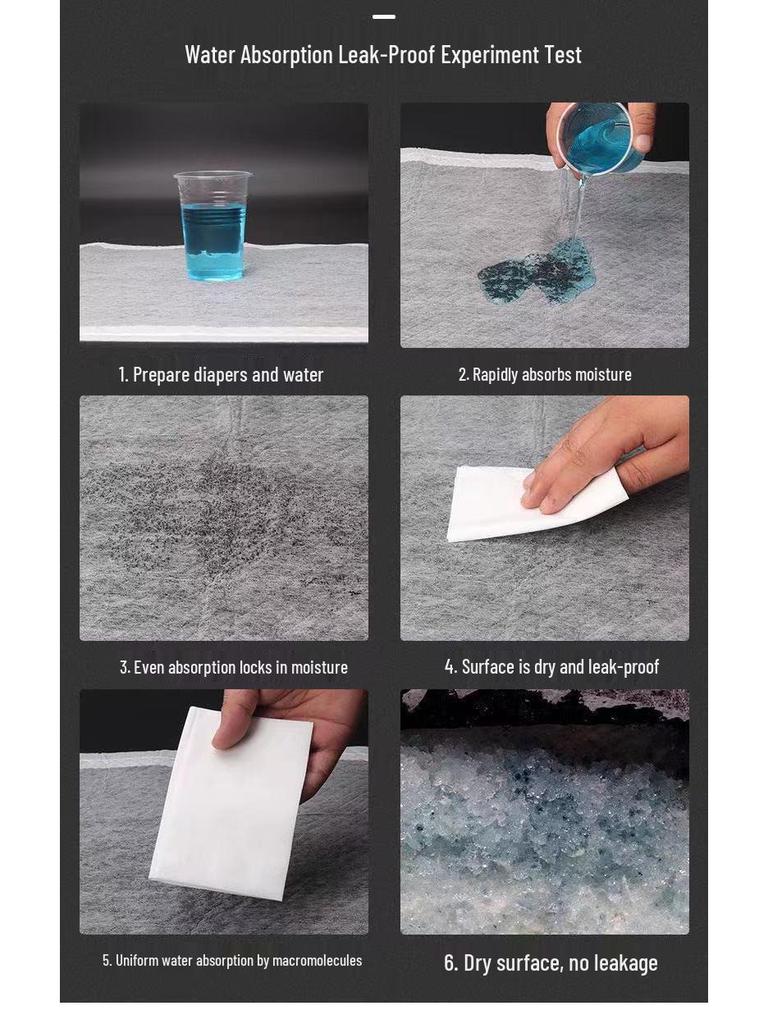 Water Absorption Leak-Proof Experiment Test

1. Prepare diapers and water

2. Rapidly absorbs moisture

3. Even absorption locks in moisture

4. Surface is dry and leak-proof

5. Uniform water absorption by macromolecules

6. Dry surface, no leakage