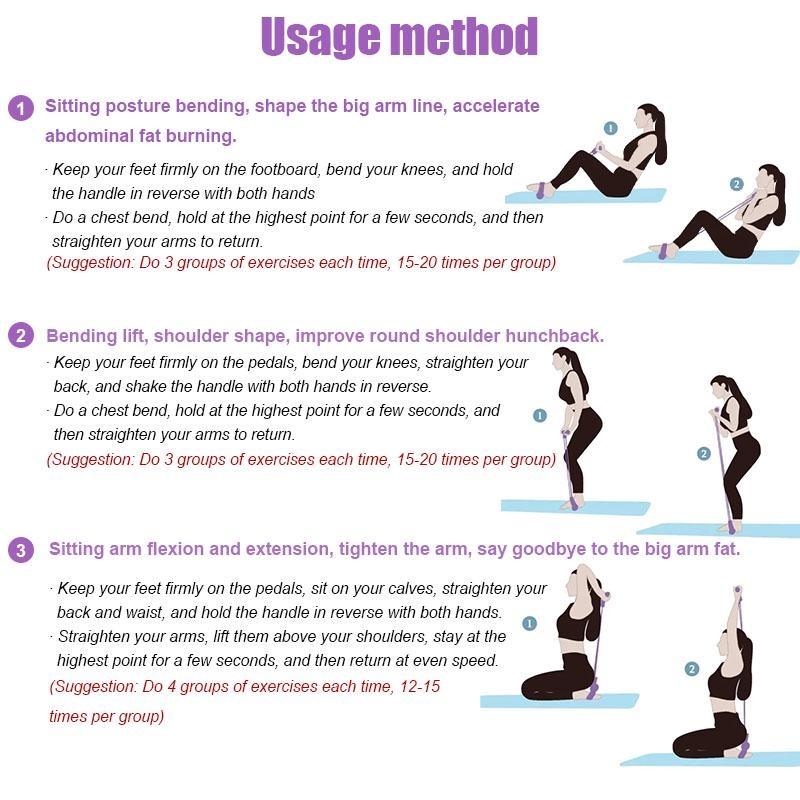 Usage method

1 Sitting posture bending, shape the big arm line, accelerate abdominal fat burning.

· Keep your feet firmly on the footboard, bend your knees, and hold the handle in reverse with both hands
· Do a chest bend, hold at the highest point for a few seconds, and then straighten your arms to return.
(Suggestion: Do 3 groups of exercises each time, 15-20 times per group)

1
2

2 Bending lift, shoulder shape, improve round shoulder hunchback.
· Keep your feet firmly on the pedals, bend your knees, straighten your back, and shake the handle with both hands in reverse.
· Do a chest bend, hold at the highest point for a few seconds, and then straighten your arms to return.
(Suggestion: Do 3 groups of exercises each time, 15-20 times per group)

1
2

3 Sitting arm flexion and extension, tighten the arm, say goodbye to the big arm fat.
· Keep your feet firmly on the pedals, sit on your calves, straighten your back and waist, and hold the handle in reverse with both hands.
· Straighten your arms, lift them above your shoulders, stay at the highest point for a few seconds, and then return at even speed.
(Suggestion: Do 4 groups of exercises each time, 12-15 times per group)

1
2