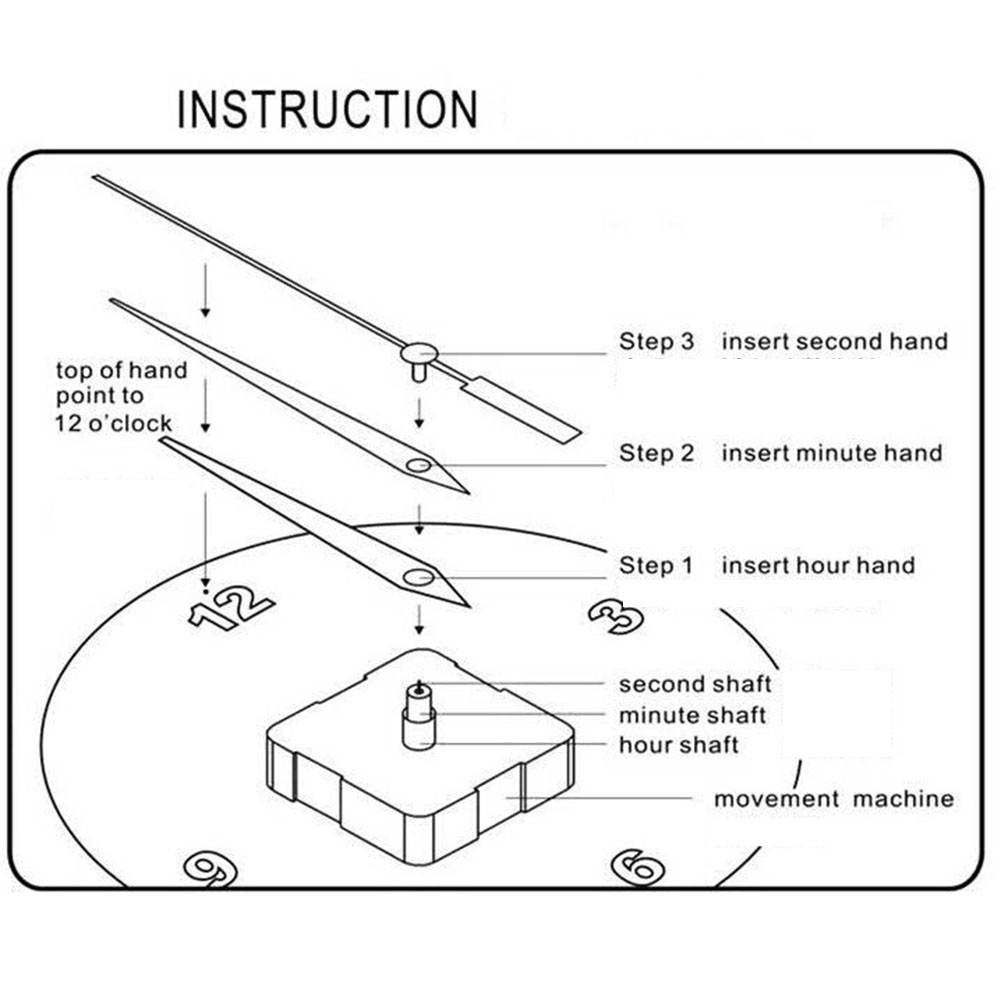 INSTRUCTION

top of hand point to 12 o'clock

Step 3 insert second hand

Step 2 insert minute hand

Step 1 insert hour hand

12

3

second shaft

minute shaft

hour shaft

movement machine

9

6