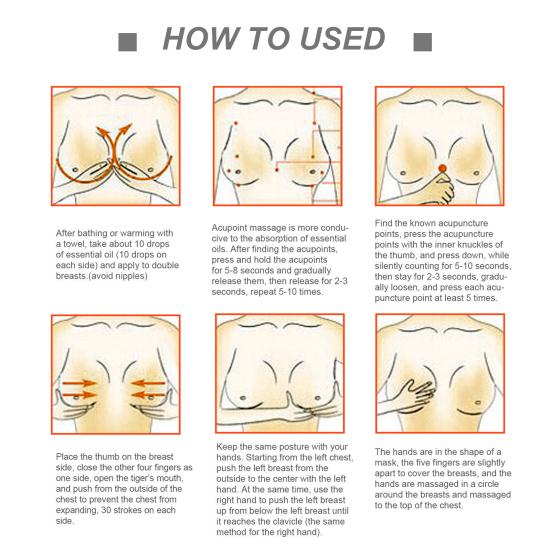 HOW TO USED

After bathing or warming with a towel, take about 10 drops of essential oil (10 drops on each side) and apply to double breasts.(avoid nipples)

Acupoint massage is more conducive to the absorption of essential oils. After finding the acupoints, press and hold the acupoints for 5-8 seconds and gradually release them, then release for 2-3 seconds, repeat 5-10 times.

Find the known acupuncture points, press the acupuncture points with the inner knuckles of the thumb, and press down, while silently counting for 5-10 seconds, then stay for 2-3 seconds, gradually loosen, and press each acupuncture point at least 5 times.

Place the thumb on the breast side, close the other four fingers as one side, open the tiger's mouth, and push from the outside of the chest to prevent the chest from expanding, 30 strokes on each side.

Keep the same posture with your hands. Starting from the left chest, push the left breast from the outside to the center with the left hand. At the same time, use the right hand to push the left breast up from below the left breast until it reaches the clavicle (the same method for the right hand).

The hands are in the shape of a mask, the five fingers are slightly apart to cover the breasts, and the hands are massaged in a circle around the breasts and massaged to the top of the chest.