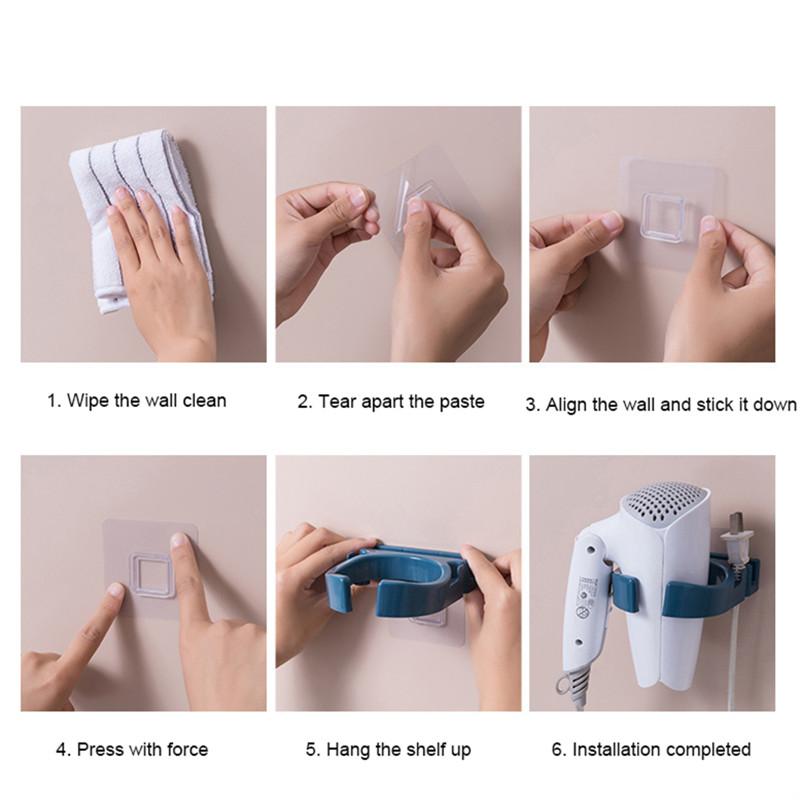 1. Wipe the wall clean

2. Tear apart the paste

3. Align the wall and stick it down

4. Press with force

5. Hang the shelf up

6. Installation completed