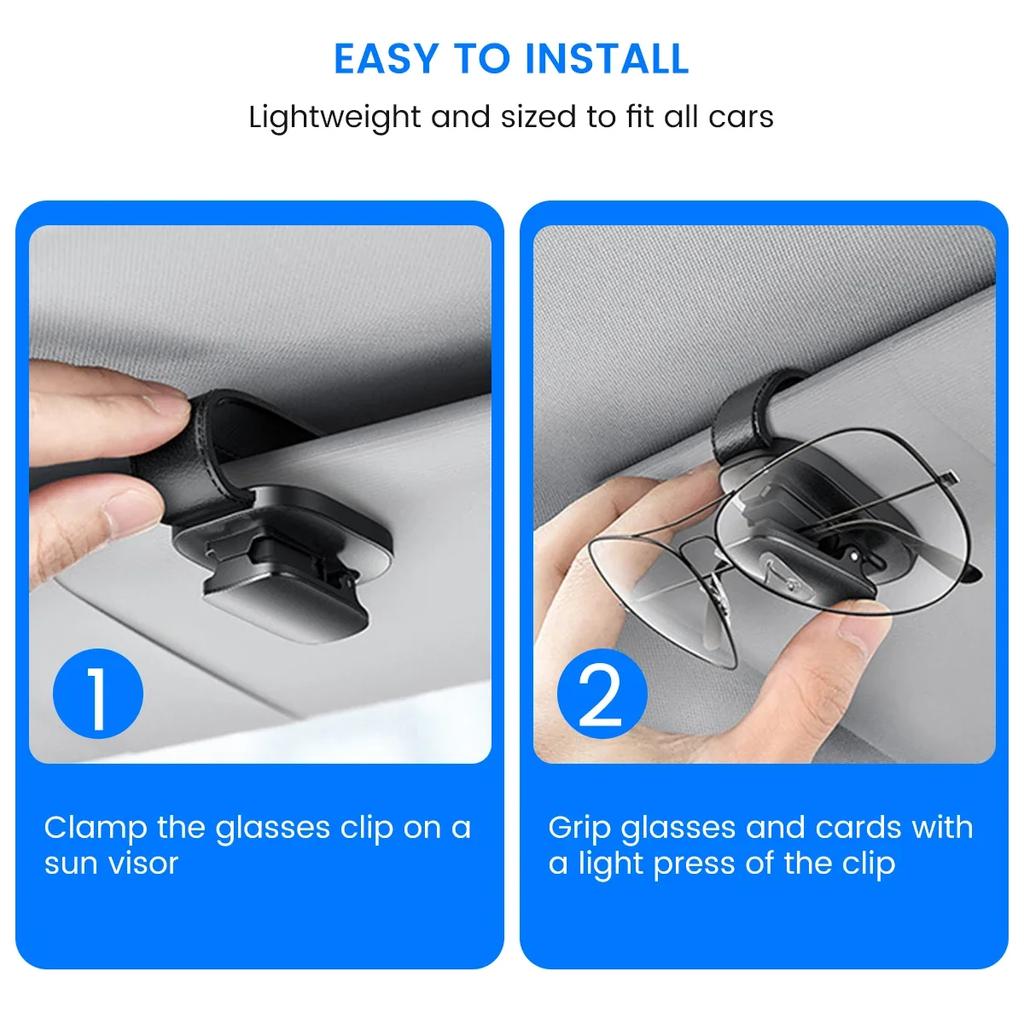 EASY TO INSTALL

Lightweight and sized to fit all cars

1

Clamp the glasses clip on a sun visor

2

Grip glasses and cards with a light press of the clip