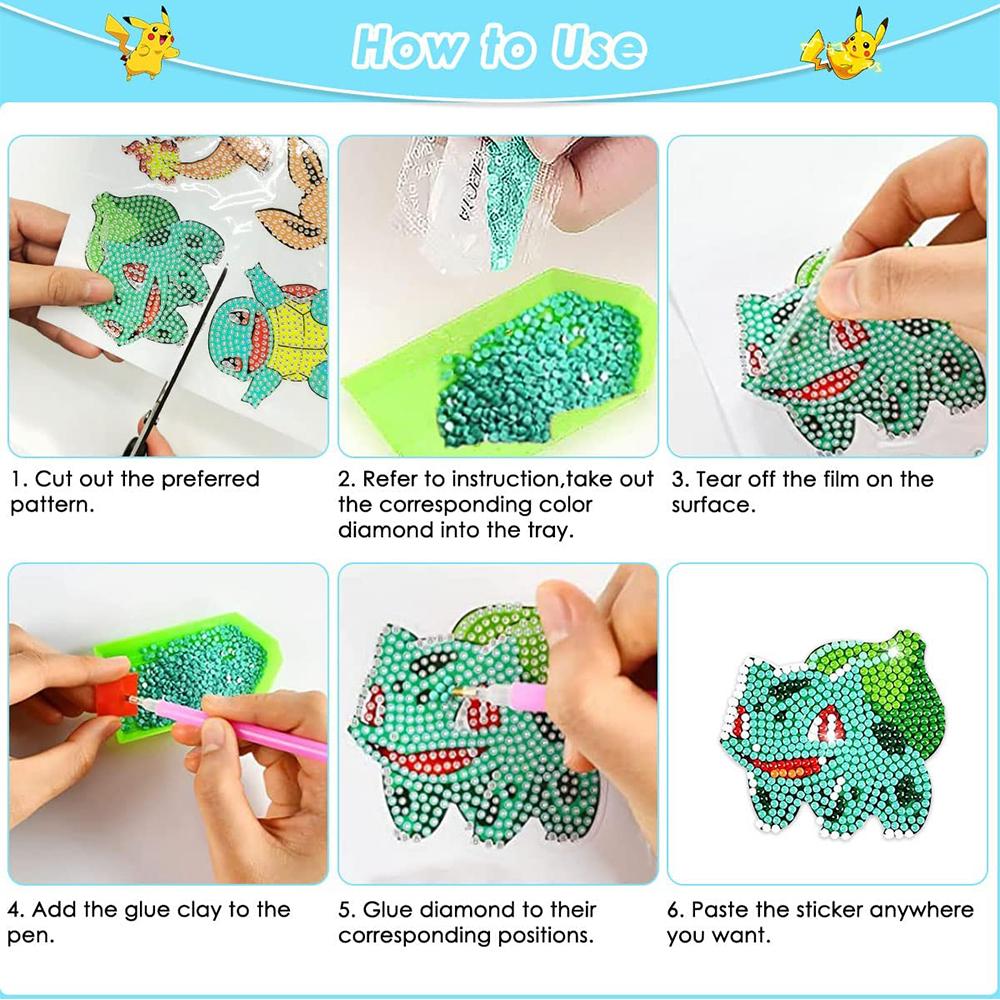 How to Use

1. Cut out the preferred pattern.

2. Refer to instruction,take out the corresponding color diamond into the tray.

3. Tear off the film on the surface.

4. Add the glue clay to the pen.

5. Glue diamond to their corresponding positions.

6. Paste the sticker anywhere you want.