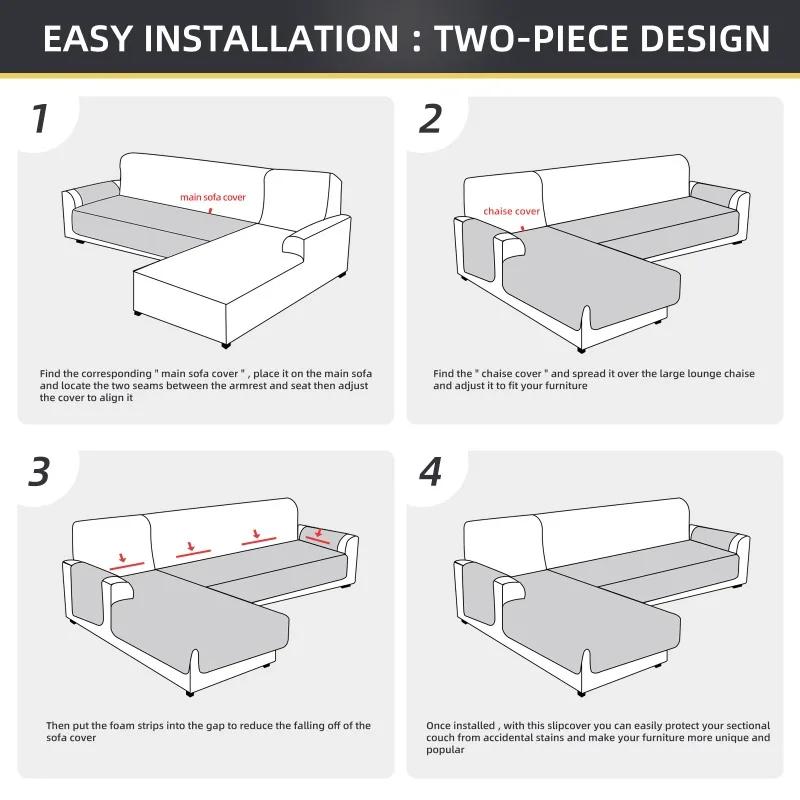 EASY INSTALLATION : TWO-PIECE DESIGN

1

main sofa cover

Find the corresponding " main sofa cover " , place it on the main sofa and locate the two seams between the armrest and seat then adjust the cover to align it

2

chaise cover

Find the " chaise cover " and spread it over the large lounge chaise and adjust it to fit your furniture

3

Then put the foam strips into the gap to reduce the falling off of the sofa cover

4

Once installed , with this slipcover you can easily protect your sectional couch from accidental stains and make your furniture more unique and popular