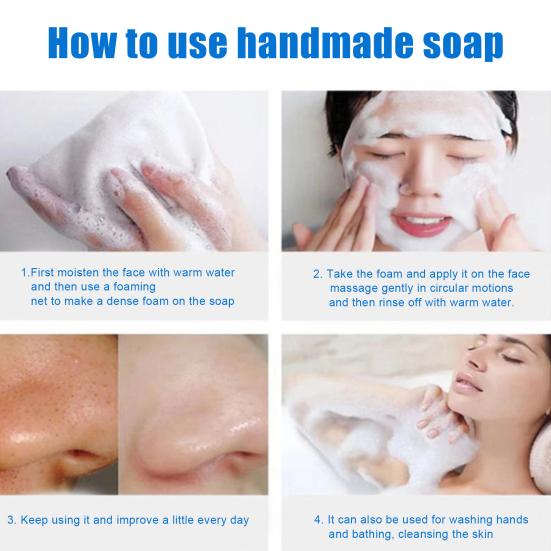 How to use handmade soap

1.First moisten the face with warm water and then use a foaming net to make a dense foam on the soap

2. Take the foam and apply it on the face massage gently in circular motions and then rinse off with warm water.

3. Keep using it and improve a little every day

4. It can also be used for washing hands and bathing, cleansing the skin