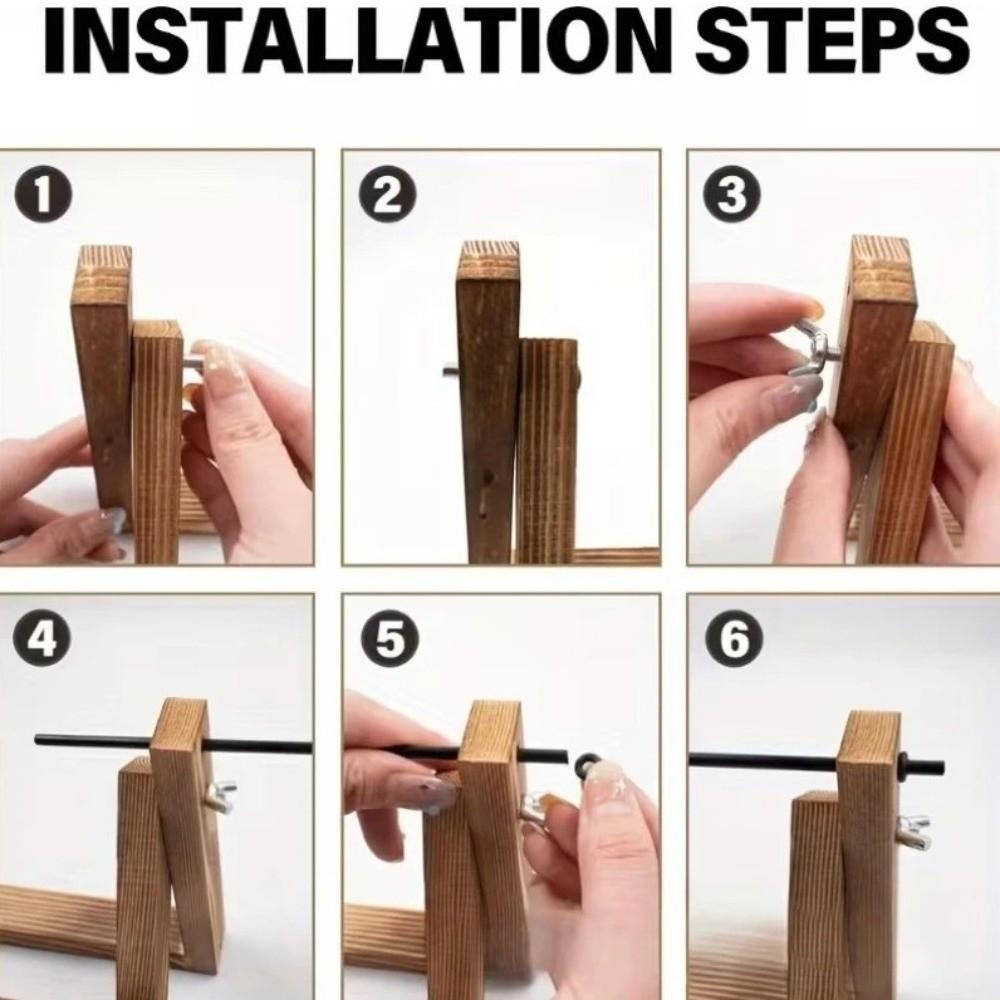 INSTALLATION STEPS

1

2

3

4

5

6