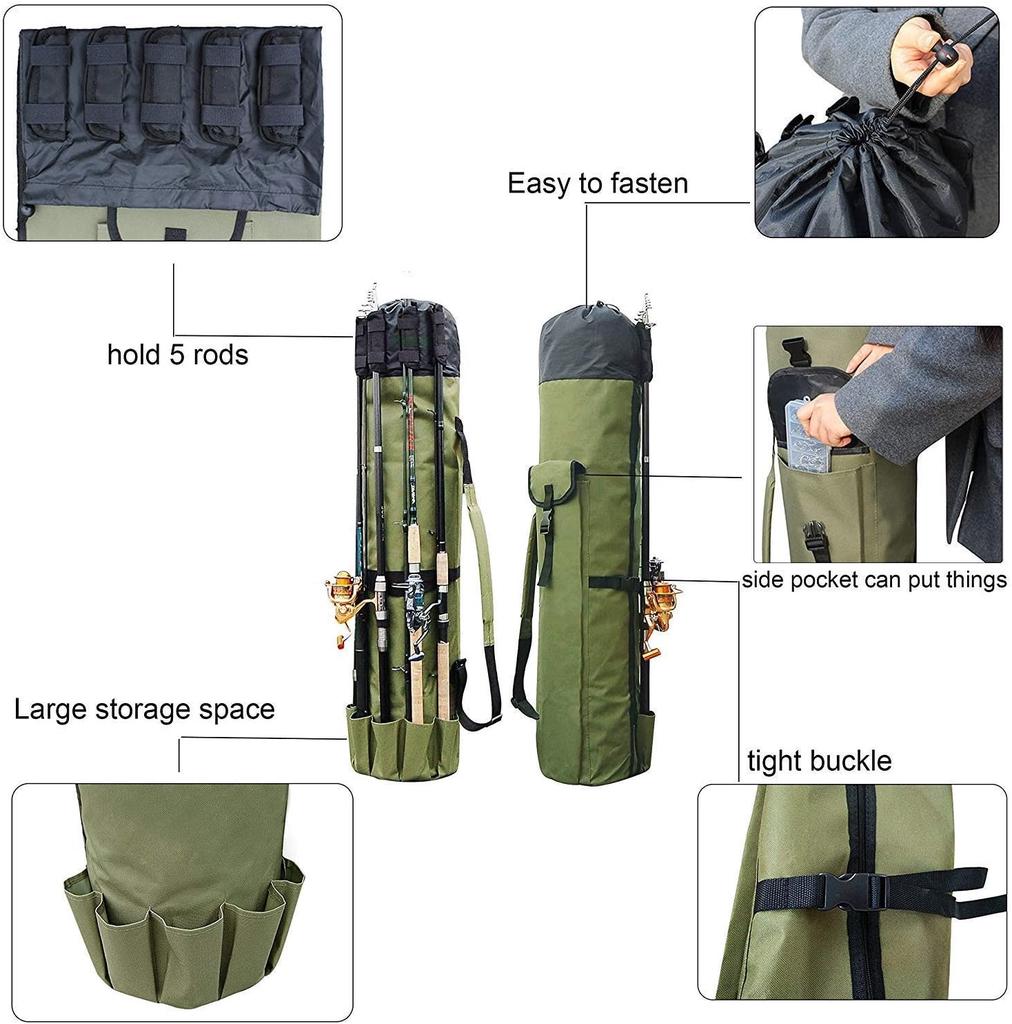 Easy to fasten

hold 5 rods

side pocket can put things

Large storage space

tight buckle