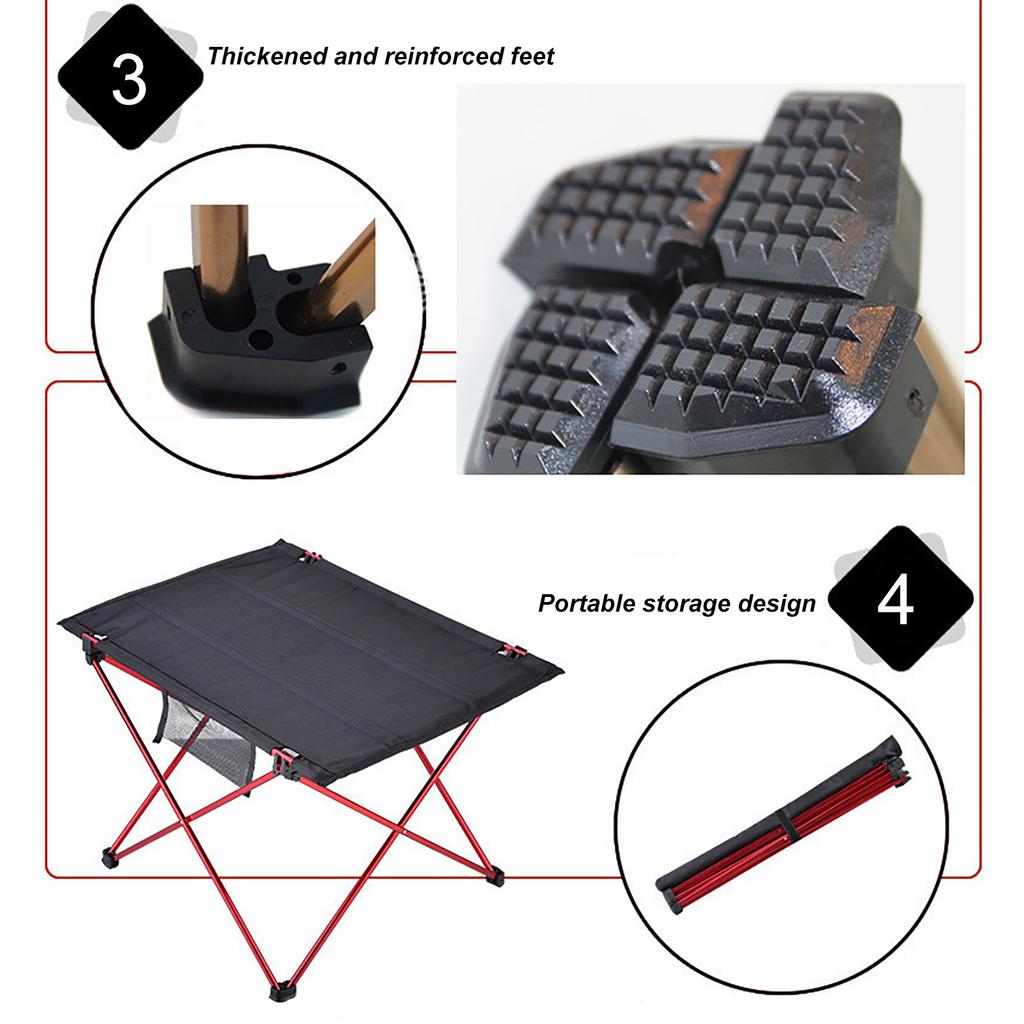 3

Thickened and reinforced feet

Portable storage design

4