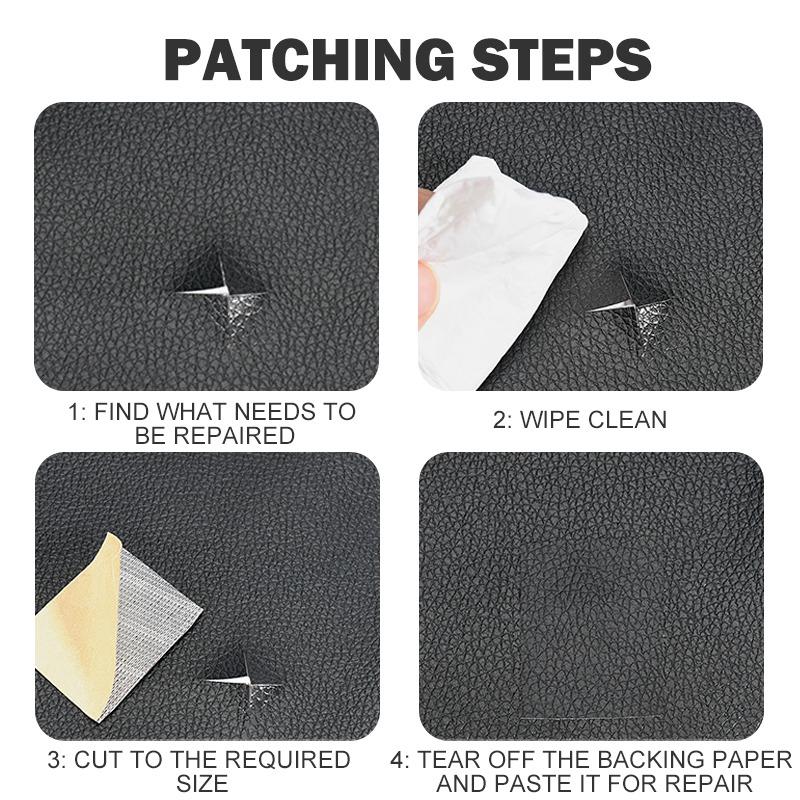 PATCHING STEPS

1: FIND WHAT NEEDS TO BE REPAIRED

2: WIPE CLEAN

3: CUT TO THE REQUIRED SIZE

4: TEAR OFF THE BACKING PAPER AND PASTE IT FOR REPAIR