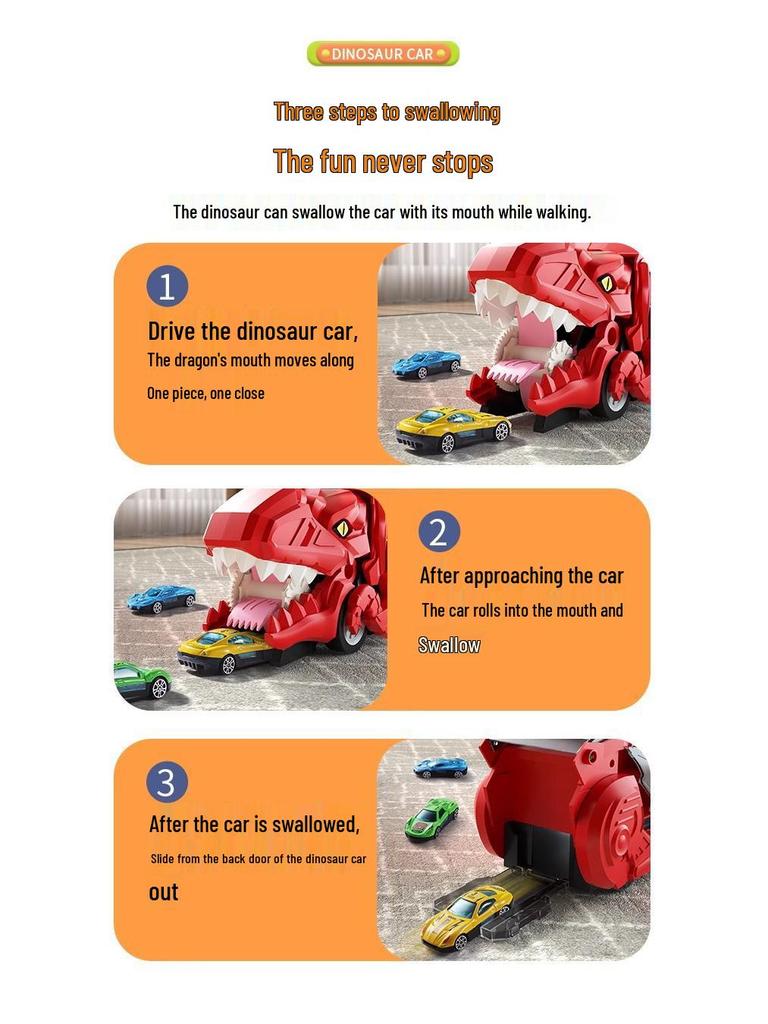 DINOSAUR CAR

Three steps to swallowing

The fun never stops

The dinosaur can swallow the car with its mouth while walking.

1

Drive the dinosaur car,

The dragon's mouth moves along

One piece, one close

2

After approaching the car

The car rolls into the mouth and

Swallow

3

After the car is swallowed,

Slide from the back door of the dinosaur car

out