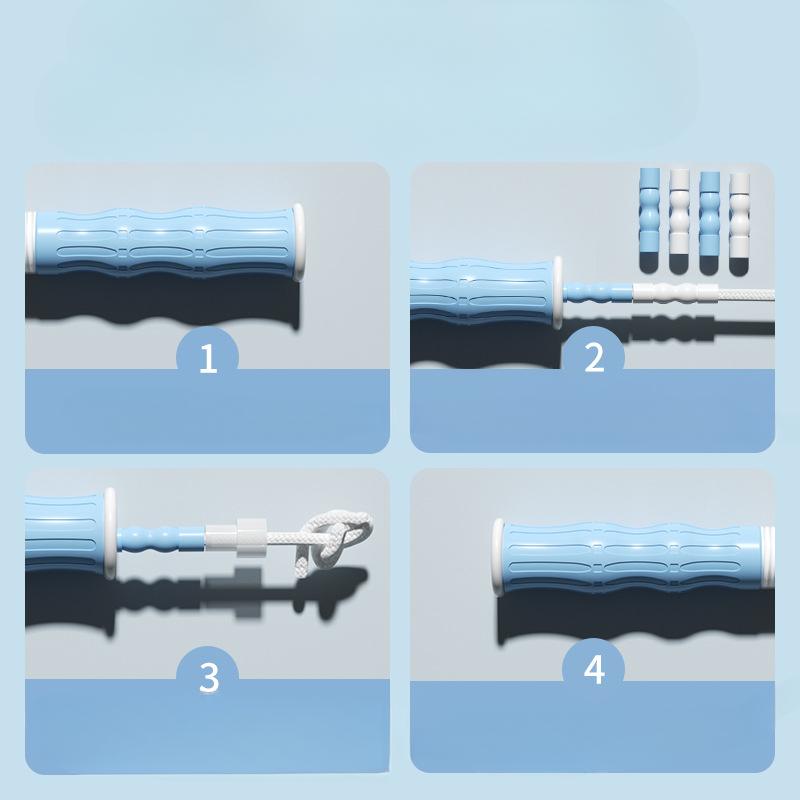 1

2

3

4