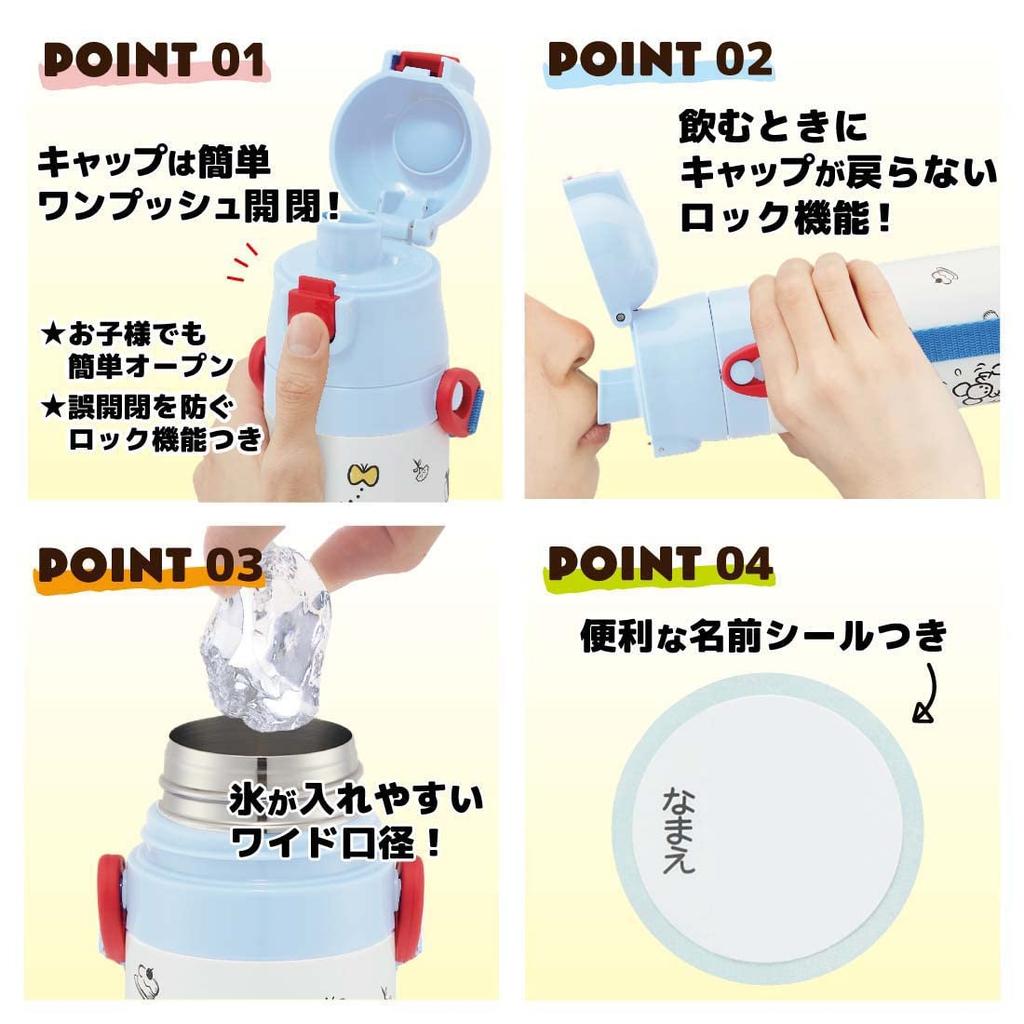 POINT 01

キャップは簡単
ワンプッシュ開閉!

★お子様でも
簡単オープン
★誤開閉を防ぐ
ロック機能つき

POINT 02

飲むときに
キャップが戻らない
ロック機能!

POINT 03

氷が入れやすい
ワイド口径!

POINT 04

便利な名前シールつき

なまえ