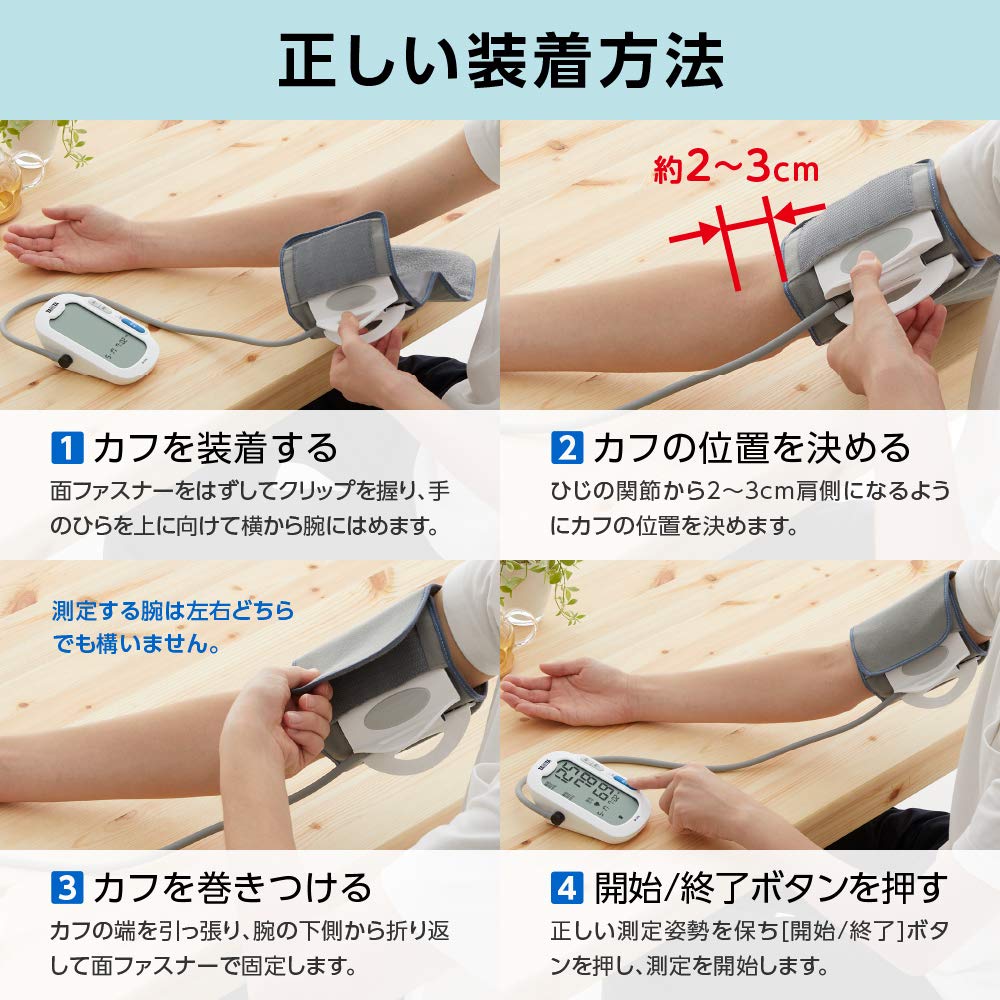 正しい装着方法

約2～3cm

1 カフを装着する
面ファスナーをはずしてクリップを握り、手のひらを上に向けて横から腕にはめます。

2 カフの位置を決める
ひじの関節から2～3cm肩側になるようにカフの位置を決めます。

測定する腕は左右どちらでも構いません。

3 カフを巻きつける
カフの端を引っ張り、腕の下側から折り返して面ファスナーで固定します。

4 開始/終了ボタンを押す
正しい測定姿勢を保ち[開始/終了]ボタンを押し、測定を開始します。