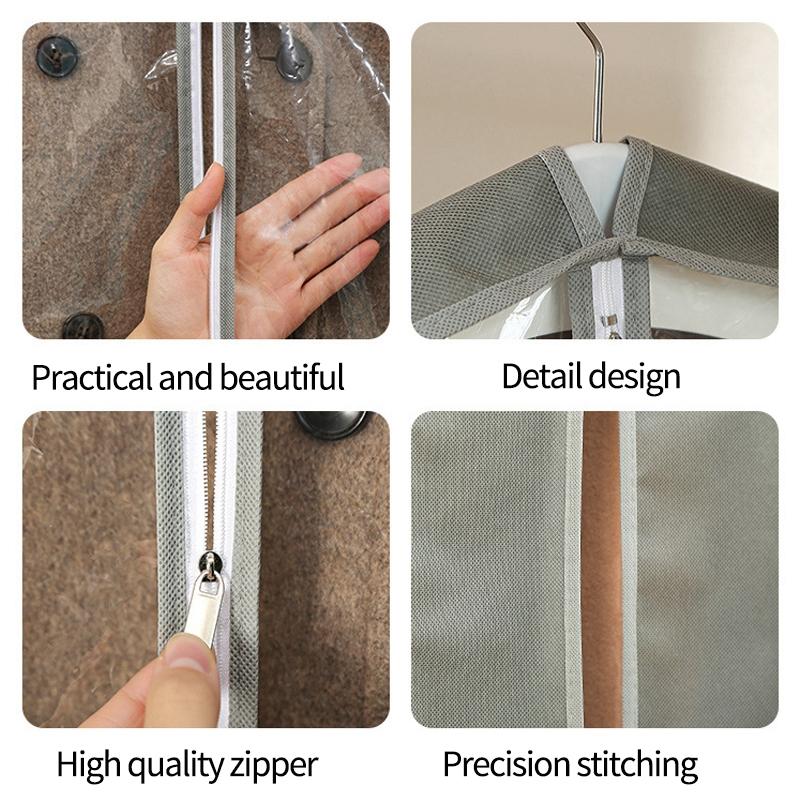 Practical and beautiful

Detail design

High quality zipper

Precision stitching