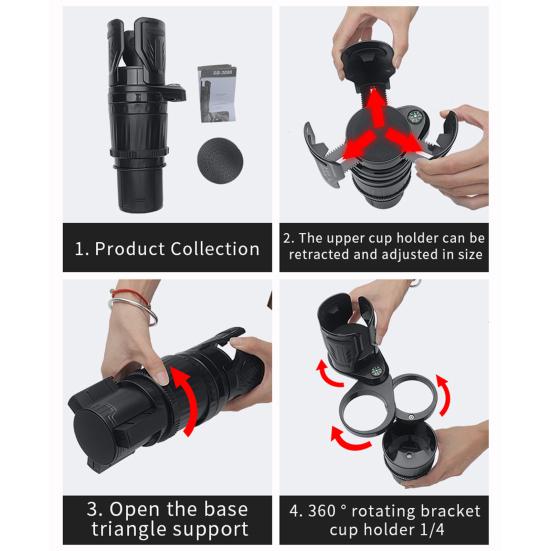 1. Product Collection

2. The upper cup holder can be retracted and adjusted in size

3. Open the base triangle support

4. 360 ° rotating bracket cup holder 1/4