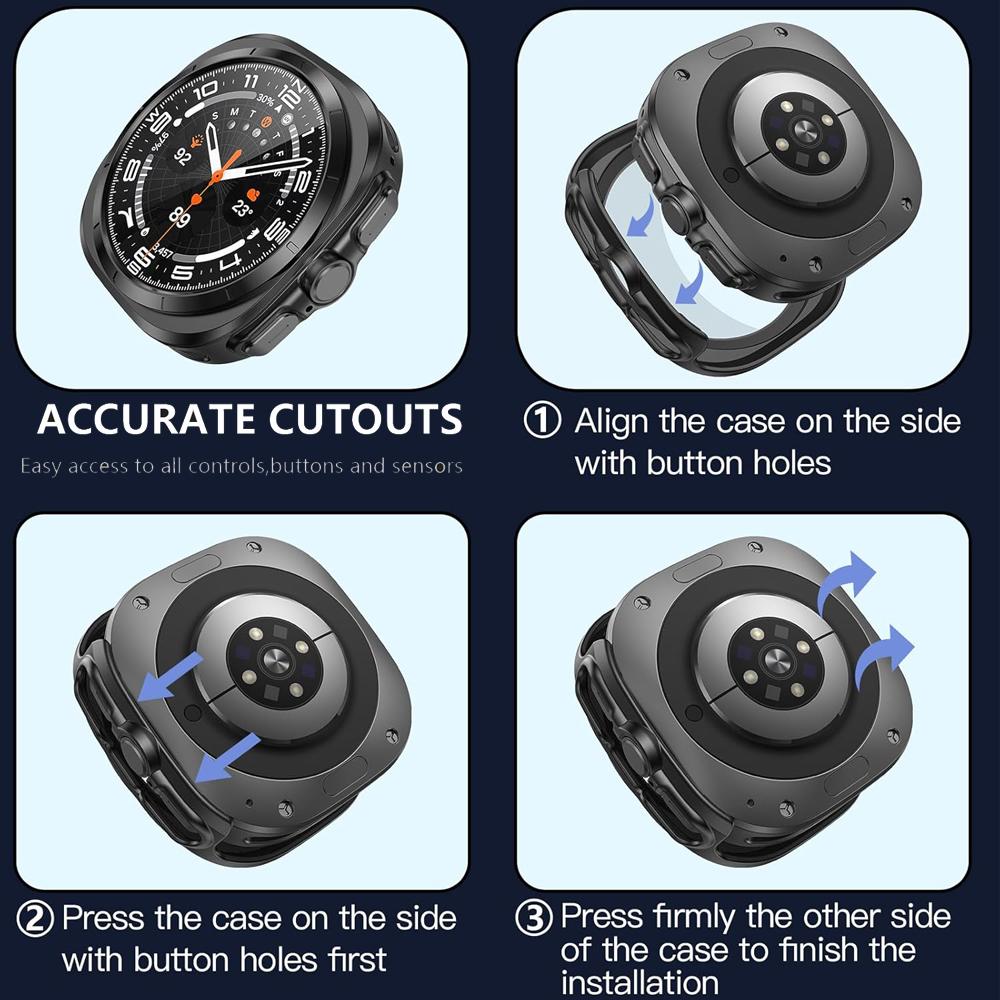 ACCURATE CUTOUTS
Easy access to all controls,buttons and sensors

① Align the case on the side with button holes

② Press the case on the side with button holes first

③ Press firmly the other side of the case to finish the installation