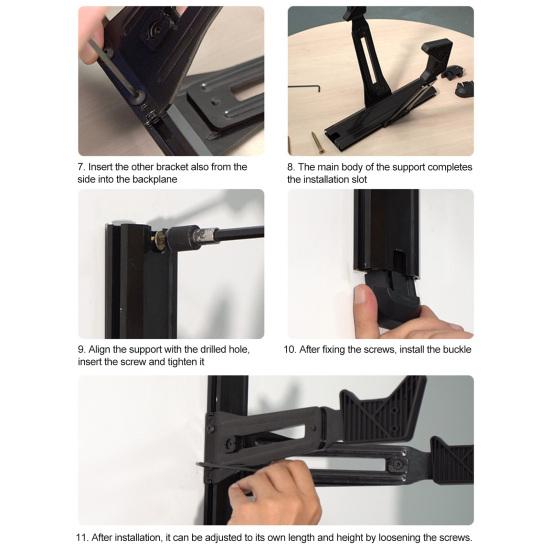 7. Insert the other bracket also from the side into the backplane

8. The main body of the support completes the installation slot

9. Align the support with the drilled hole, insert the screw and tighten it

10. After fixing the screws, install the buckle

11. After installation, it can be adjusted to its own length and height by loosening the screws.