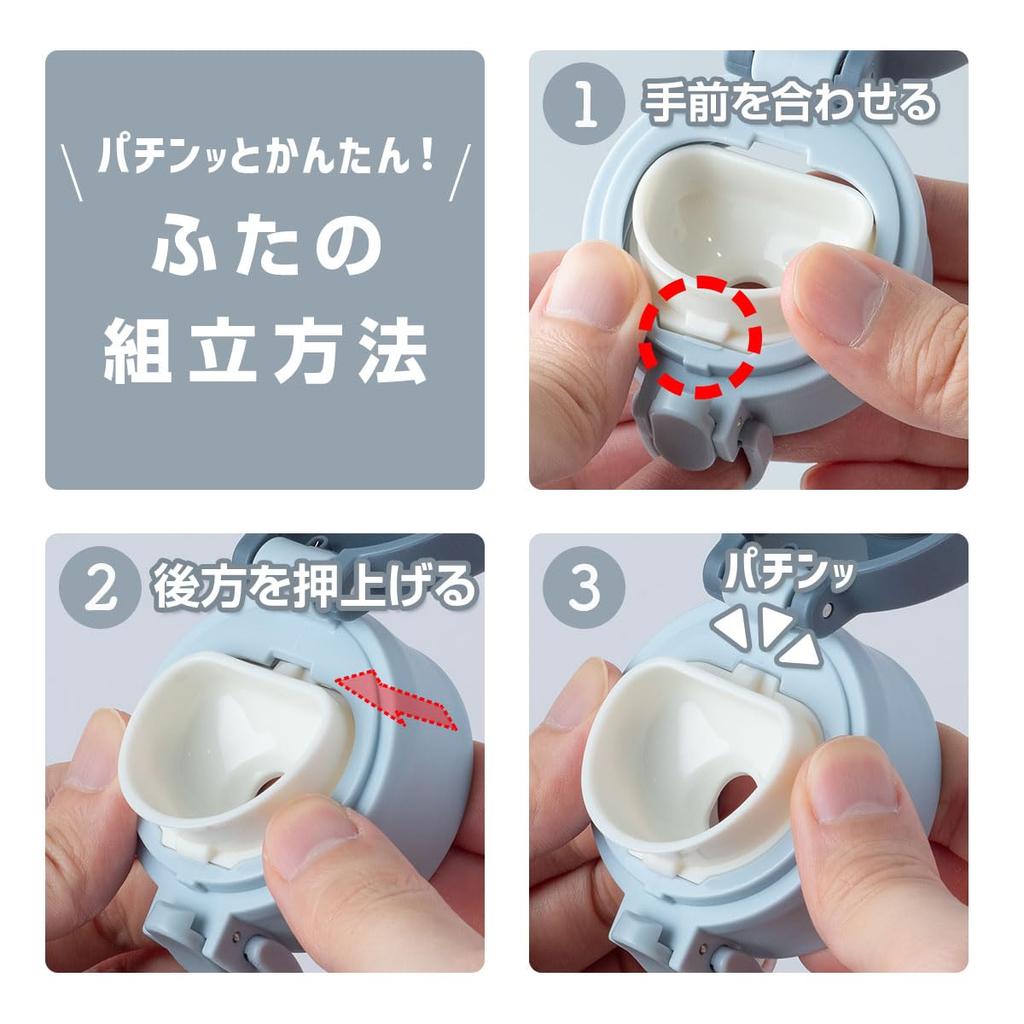 パチンッとかんたん!

ふたの組立方法

1 手前を合わせる

2 後方を押上げる

3 パチンッ