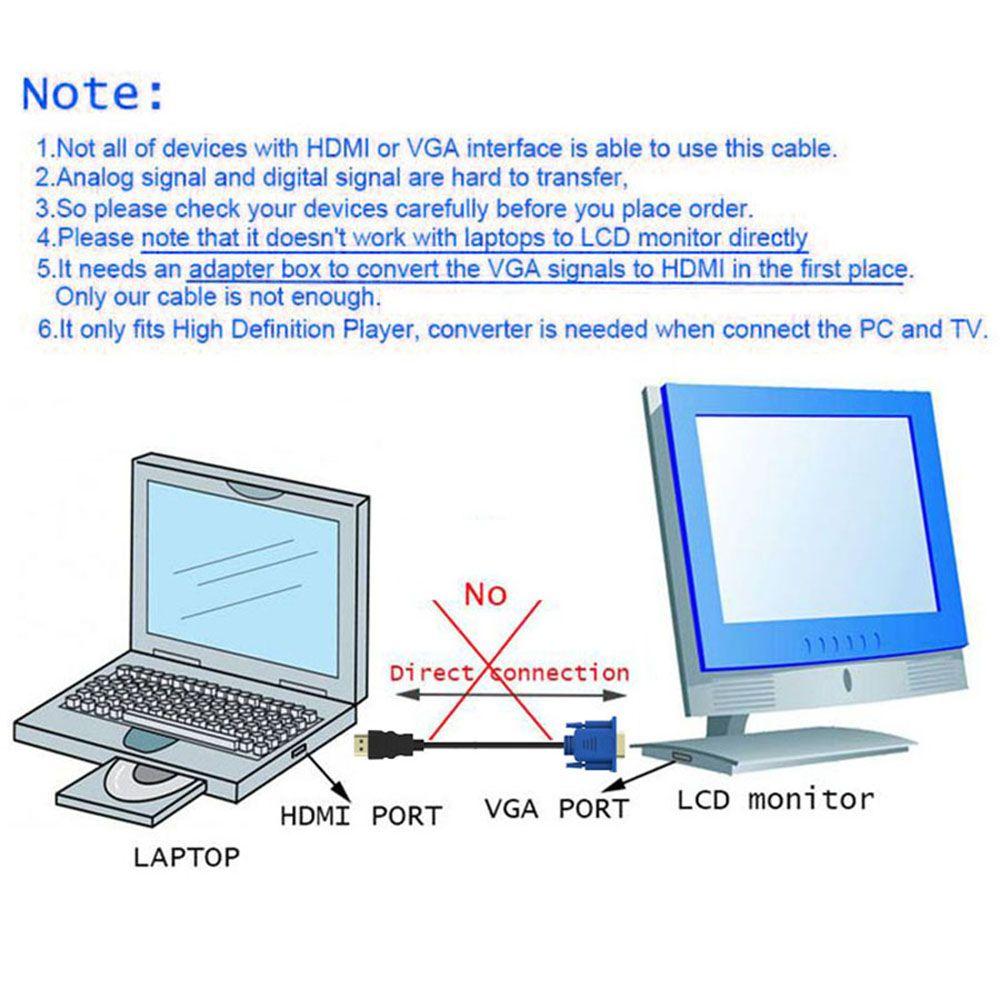 Note:

1.Not all of devices with HDMI or VGA interface is able to use this cable.
2.Analog signal and digital signal are hard to transfer,
3.So please check your devices carefully before you place order.
4.Please note that it doesn't work with laptops to LCD monitor directly
5.It needs an adapter box to convert the VGA signals to HDMI in the first place. Only our cable is not enough.
6.It only fits High Definition Player, converter is needed when connect the PC and TV.

No

Direct connection

HDMI PORT

VGA PORT

LCD monitor

LAPTOP