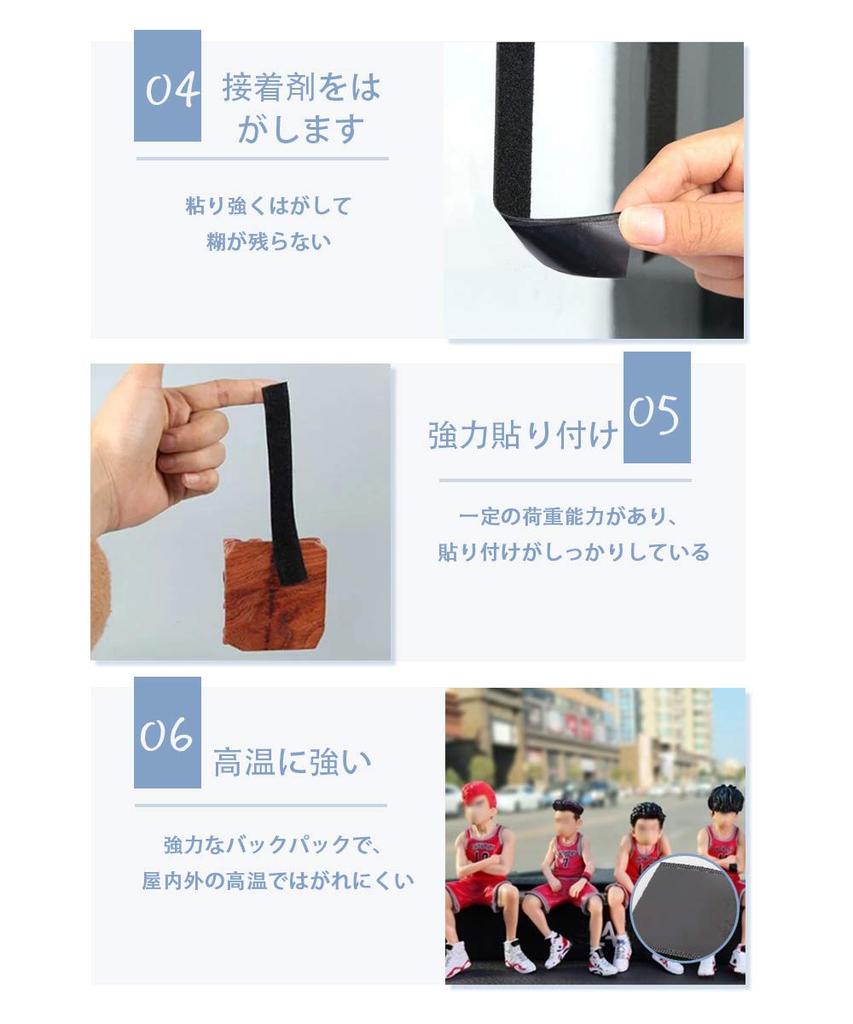 04 接着剤をはがします

粘り強くはがして
糊が残らない

強力貼り付け 05

一定の荷重能力があり、
貼り付けがしっかりしている

06 高温に強い

強力なバックパックで、
屋内外の高温ではがれにくい