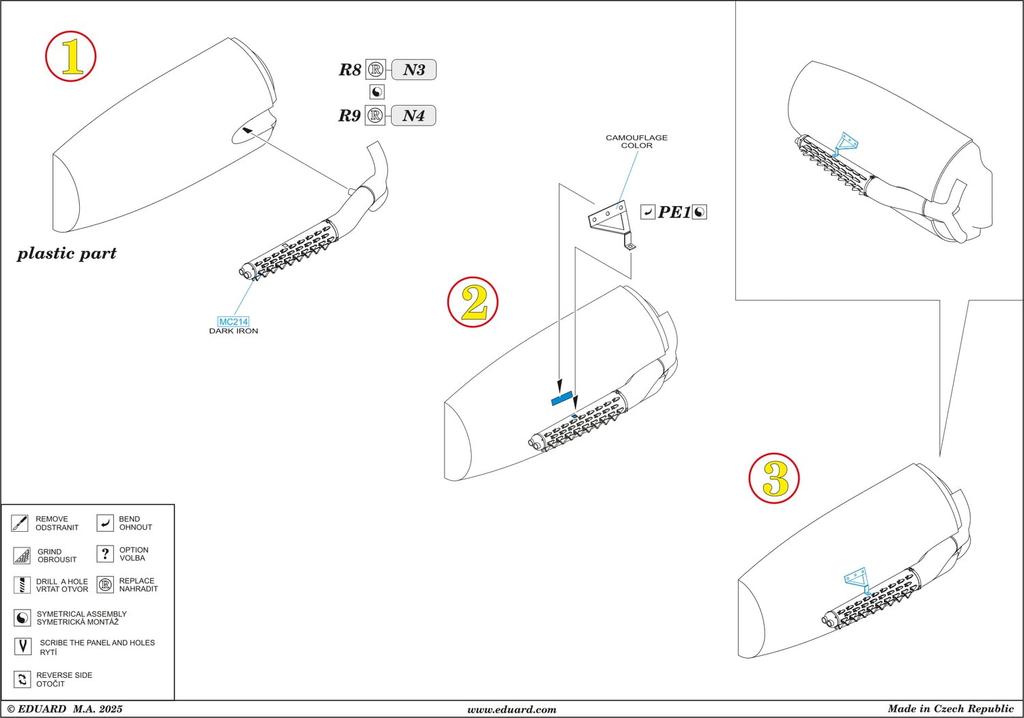 1

R8 N3

R9 N4

plastic part

MC214
DARK IRON

CAMOUFLAGE COLOR

PE1

2

3

REMOVE
ODSTRANIT

BEND
OHNOUT

GRIND
OBROUSIT

OPTION
VOLBA

DRILL A HOLE
VRTAT OTVOR

REPLACE
NAHRADIT

SYMETRICAL ASSEMBLY
SYMETRICKÁ MONTÁŽ

SCRIBE THE PANEL AND HOLES
RYTÍ

REVERSE SIDE
OTOČIT

© EDUARD M.A. 2025

www.eduard.com

Made in Czech Republic