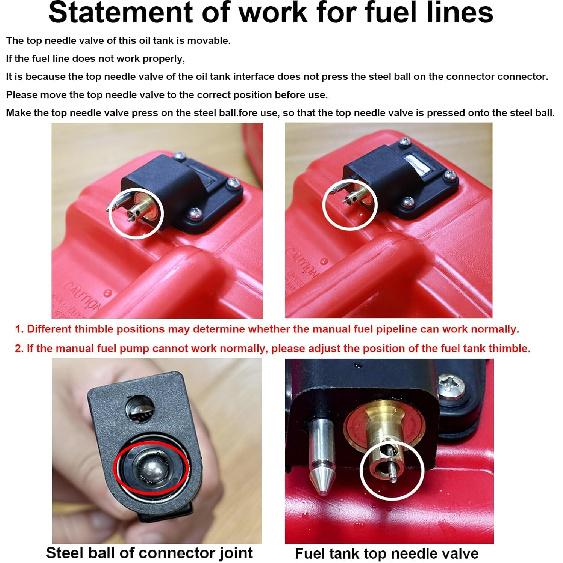 Statement of work for fuel lines

The top needle valve of this oil tank is movable.
If the fuel line does not work properly,
It is because the top needle valve of the oil tank interface does not press the steel ball on the connector connector.
Please move the top needle valve to the correct position before use.
Make the top needle valve press on the steel ball.fore use, so that the top needle valve is pressed onto the steel ball.

CAUTION

CAUTION

1. Different thimble positions may determine whether the manual fuel pipeline can work normally.
2. If the manual fuel pump cannot work normally, please adjust the position of the fuel tank thimble.

Steel ball of connector joint

Fuel tank top needle valve