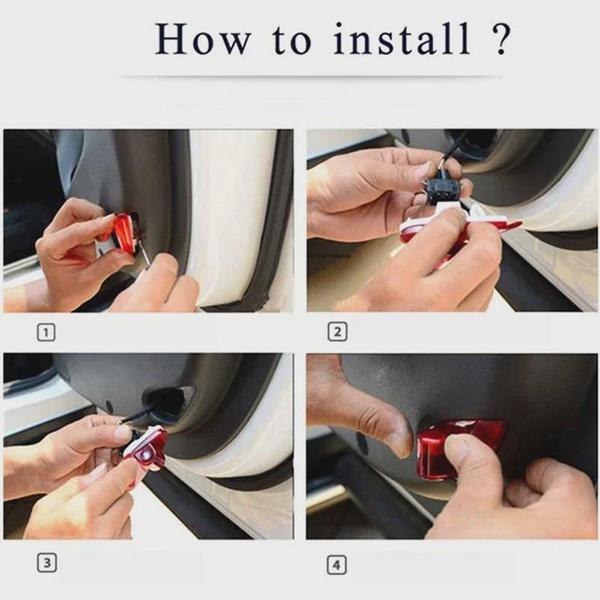 How to install ?

1

2

3

4