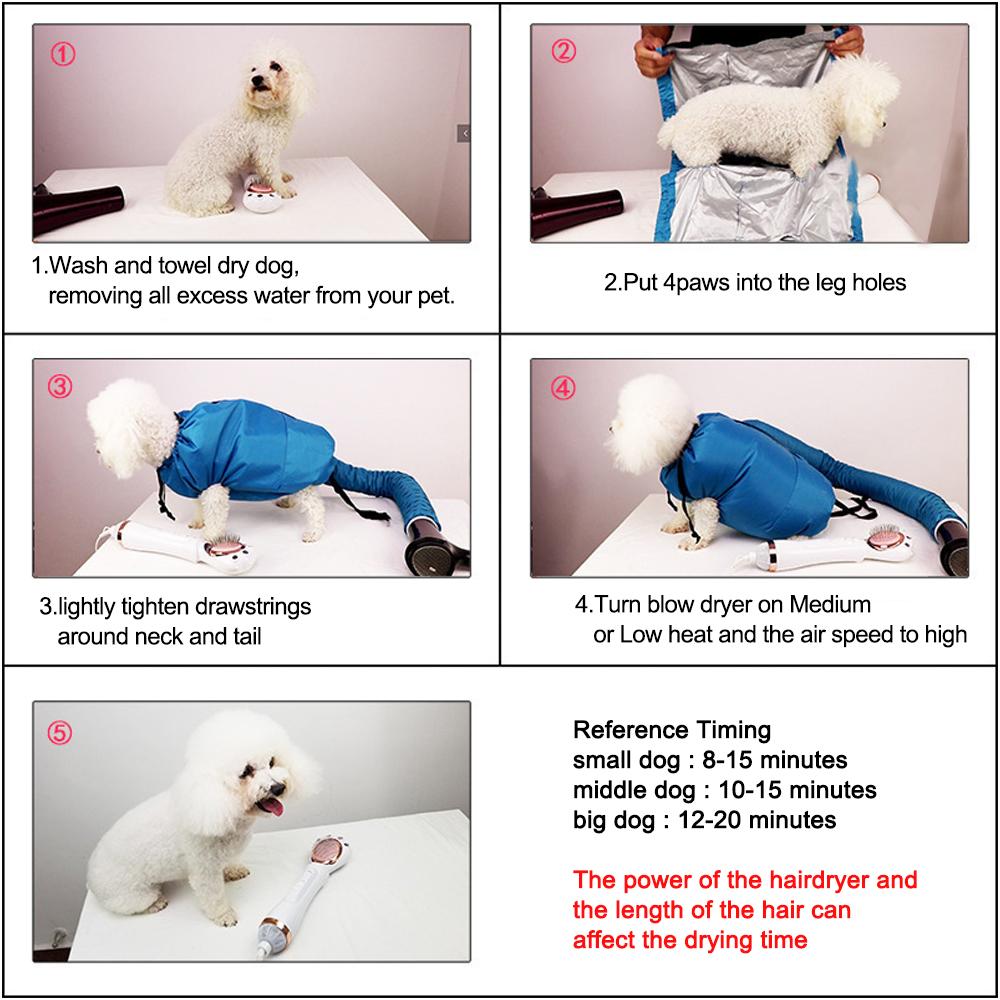 ①

1.Wash and towel dry dog, removing all excess water from your pet.

②

2.Put 4paws into the leg holes

③

3.lightly tighten drawstrings around neck and tail

④

4.Turn blow dryer on Medium or Low heat and the air speed to high

⑤

Reference Timing
small dog : 8-15 minutes
middle dog : 10-15 minutes
big dog : 12-20 minutes

The power of the hairdryer and the length of the hair can affect the drying time